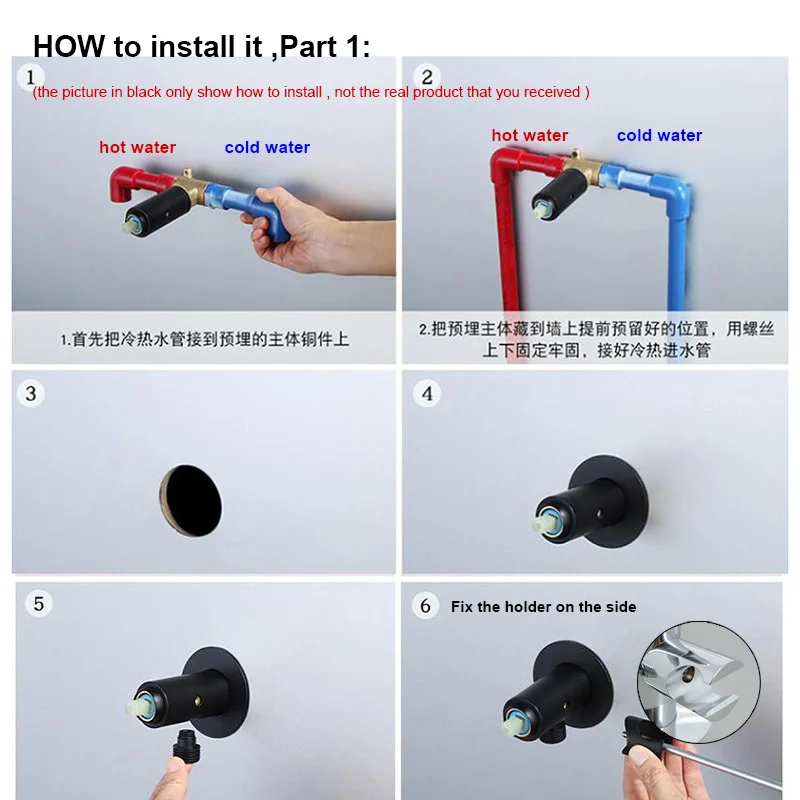 HOW to install it ,Part 1:

1

(the picture in black only show how to install , not the real product that you received )

hot water cold water

1.首先把冷热水管接到预埋的主体铜件上

2

hot water cold water

2.把预埋主体藏到墙上提前预留好的位置，用螺丝上下固定牢固，接好冷热进水管

3

4

5

6 Fix the holder on the side