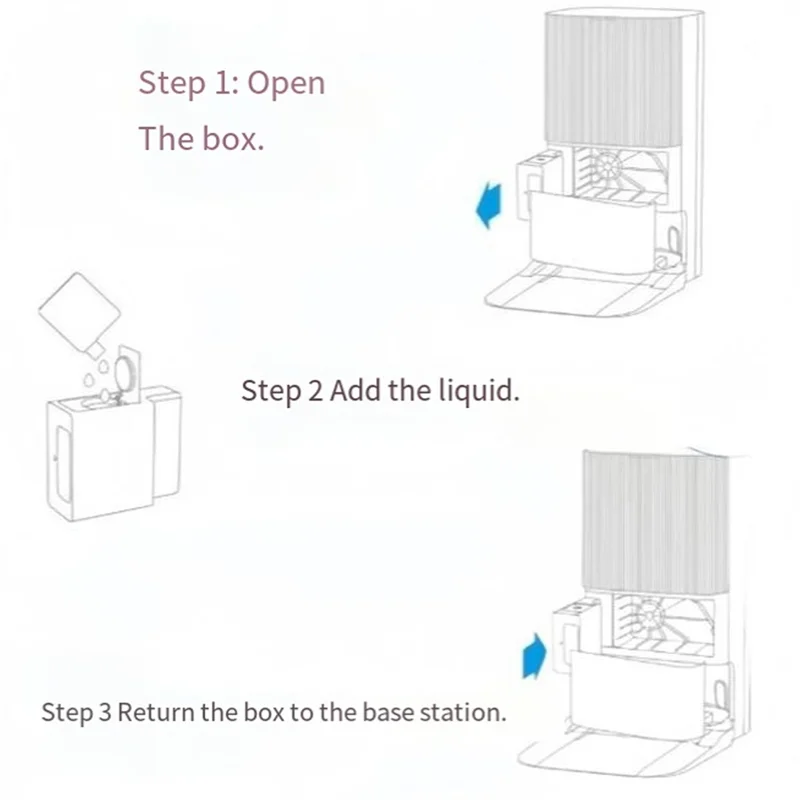 Step 1: Open
The box.

Step 2 Add the liquid.

Step 3 Return the box to the base station.