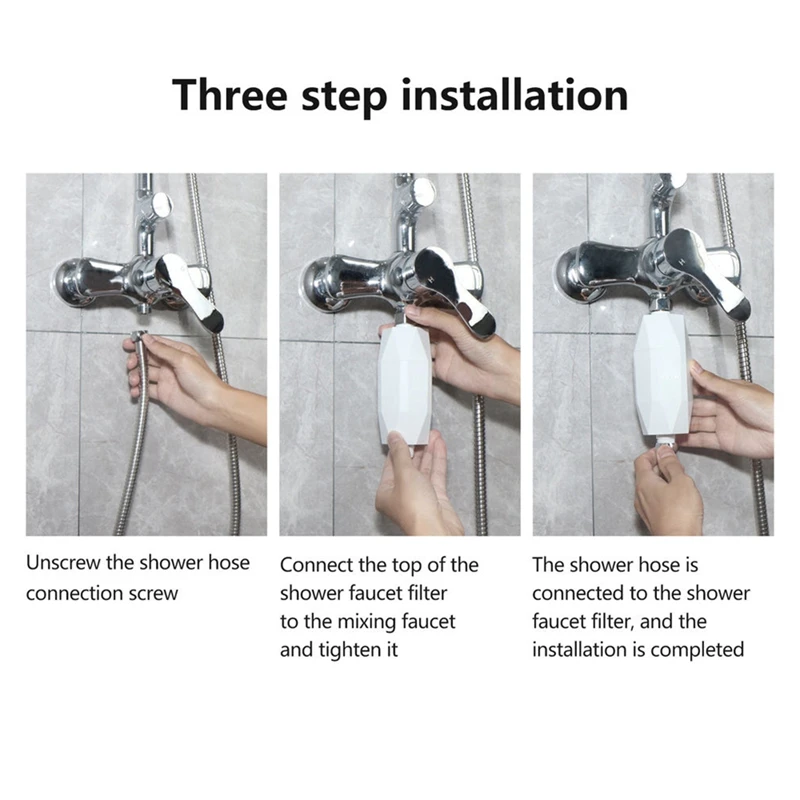 Three step installation

Unscrew the shower hose connection screw

Connect the top of the shower faucet filter to the mixing faucet and tighten it

The shower hose is connected to the shower faucet filter, and the installation is completed