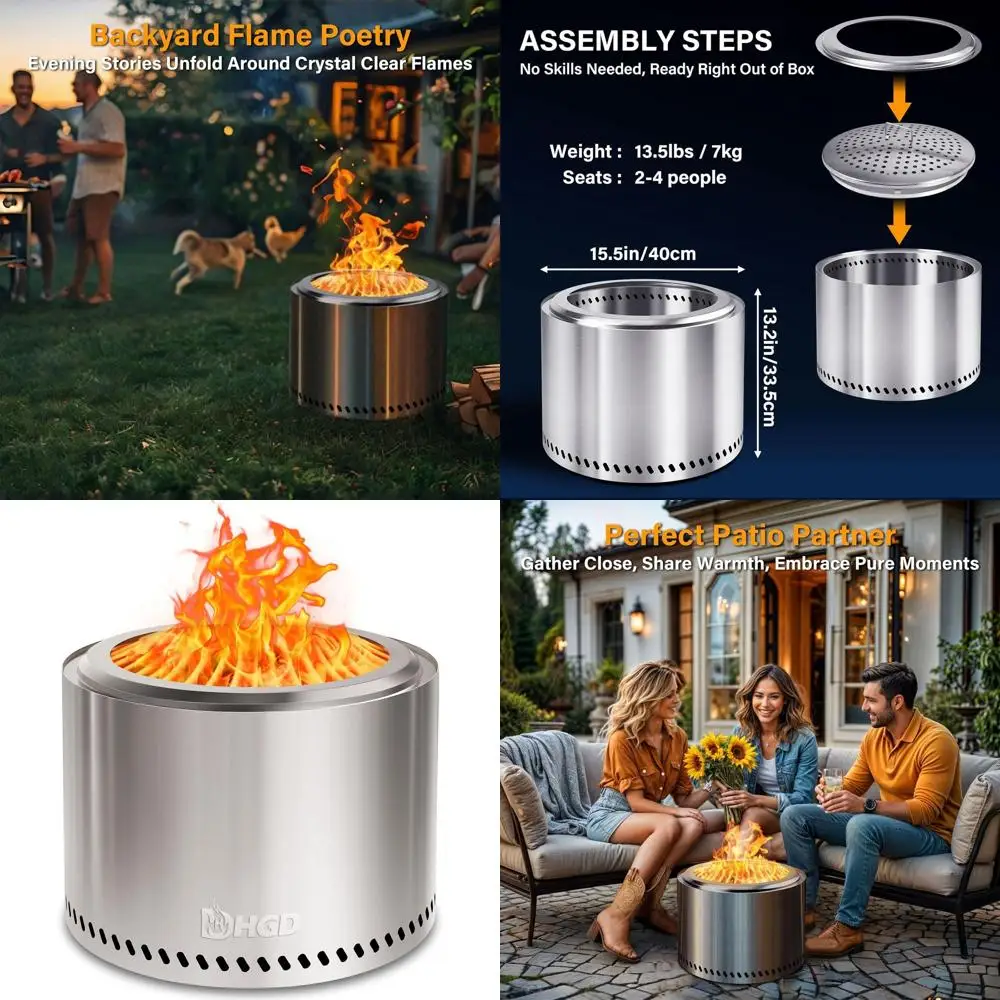 Backyard Flame Poetry

Evening Stories Unfold Around Crystal Clear Flames

ASSEMBLY STEPS

No Skills Needed, Ready Right Out of Box

Weight : 13.5lbs / 7kg

Seats : 2-4 people

15.5in/40cm

13.2in/33.5cm

HGD

Perfect Patio Partner

Gather Close, Share Warmth, Embrace Pure Moments