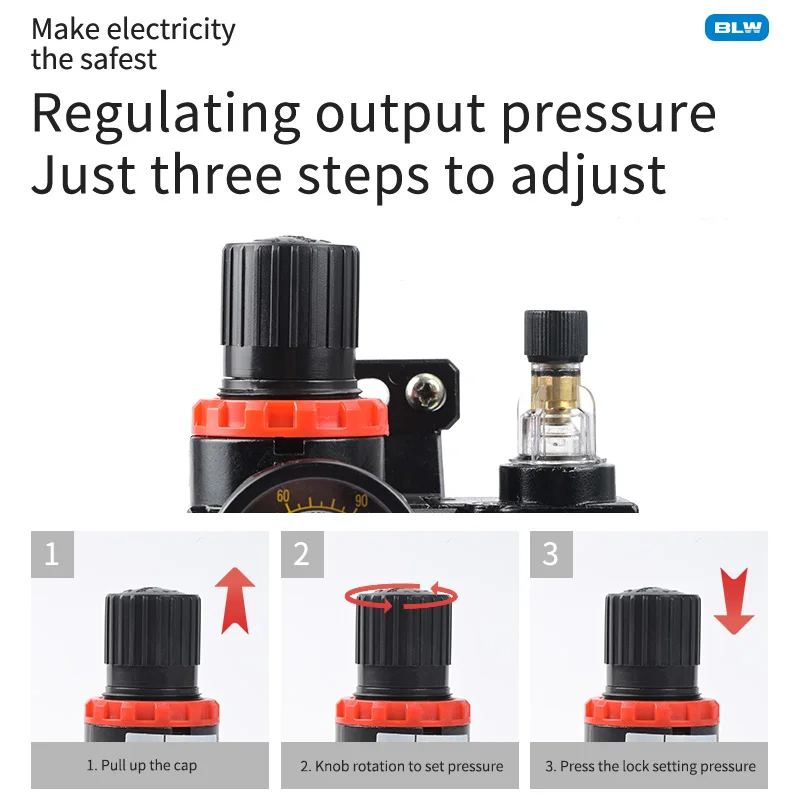 Make electricity the safest

BLW

Regulating output pressure
Just three steps to adjust

60 90

1

1. Pull up the cap

2

2. Knob rotation to set pressure

3

3. Press the lock setting pressure