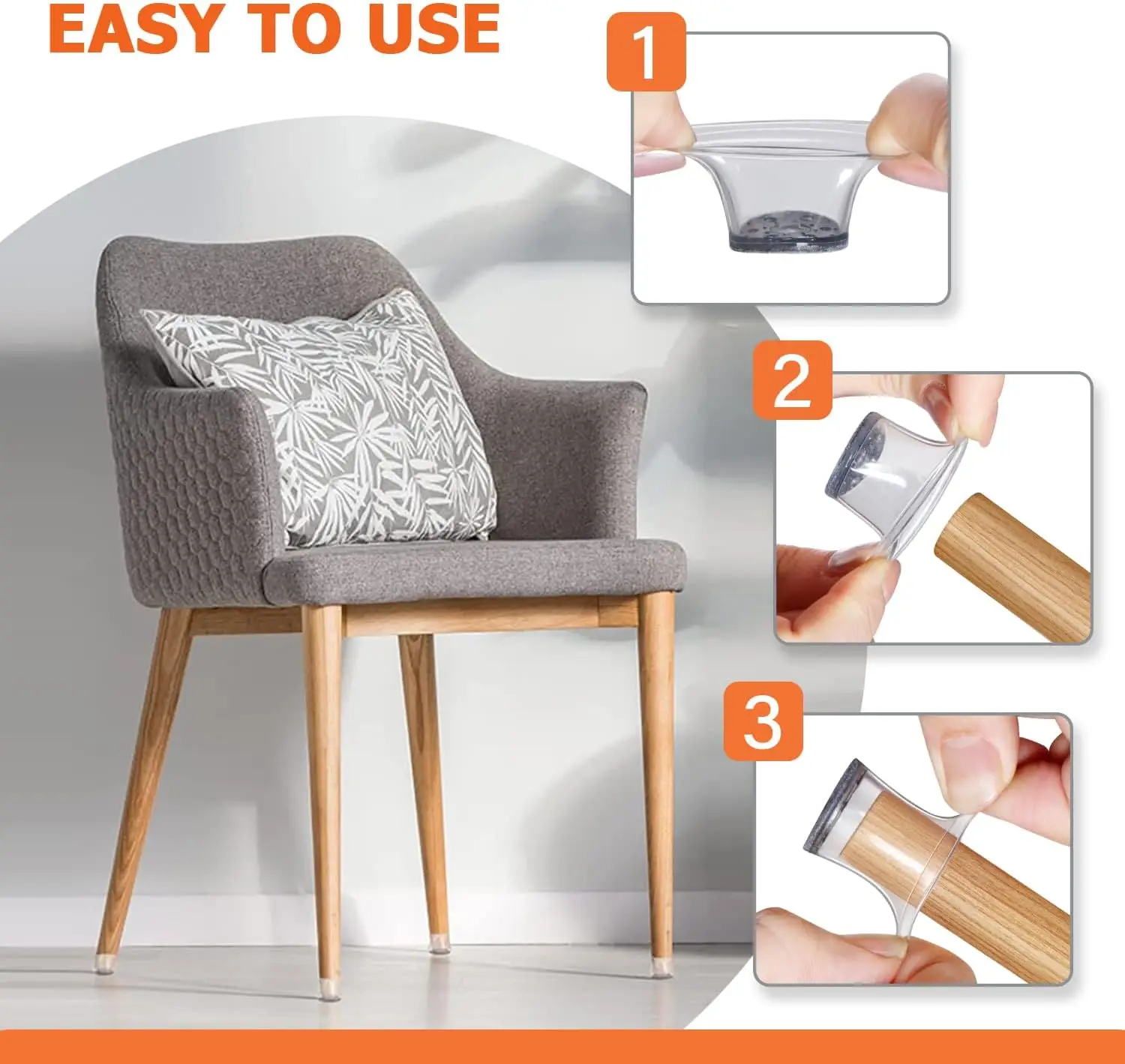 EASY TO USE

1

2

3