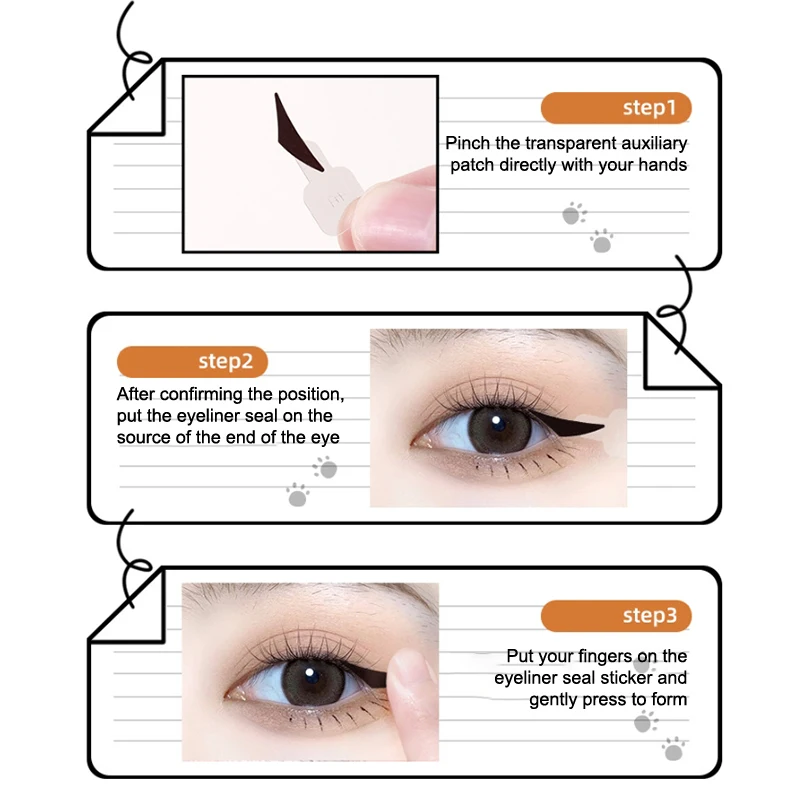 step1

Pinch the transparent auxiliary patch directly with your hands

step2

After confirming the position, put the eyeliner seal on the source of the end of the eye

step3

Put your fingers on the eyeliner seal sticker and gently press to form