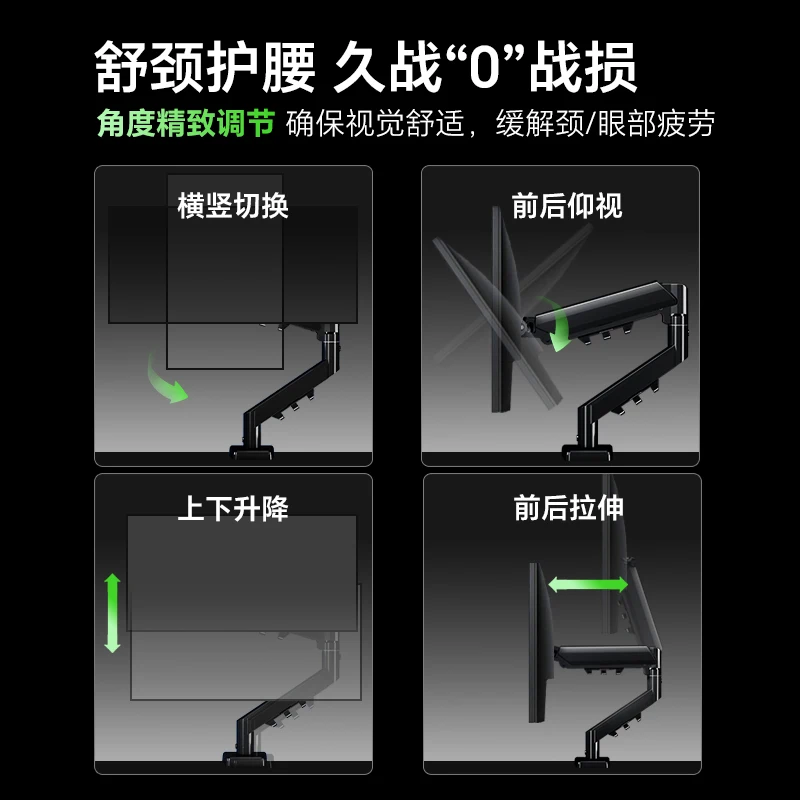 舒颈护腰 久战“0”战损

角度精致调节 确保视觉舒适，缓解颈/眼部疲劳

横竖切换

前后仰视

上下升降

前后拉伸