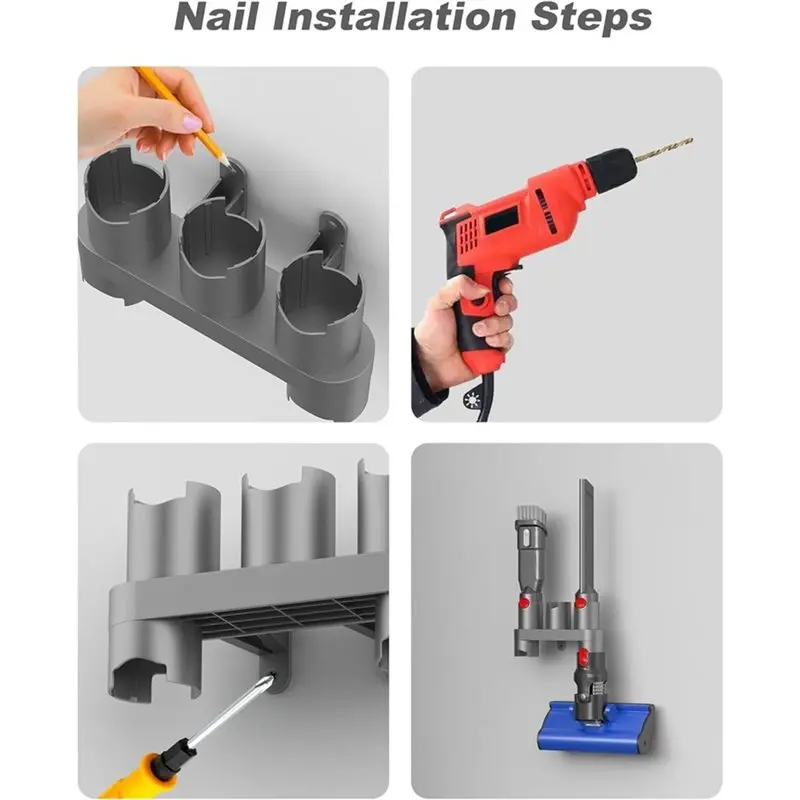 Nail Installation Steps