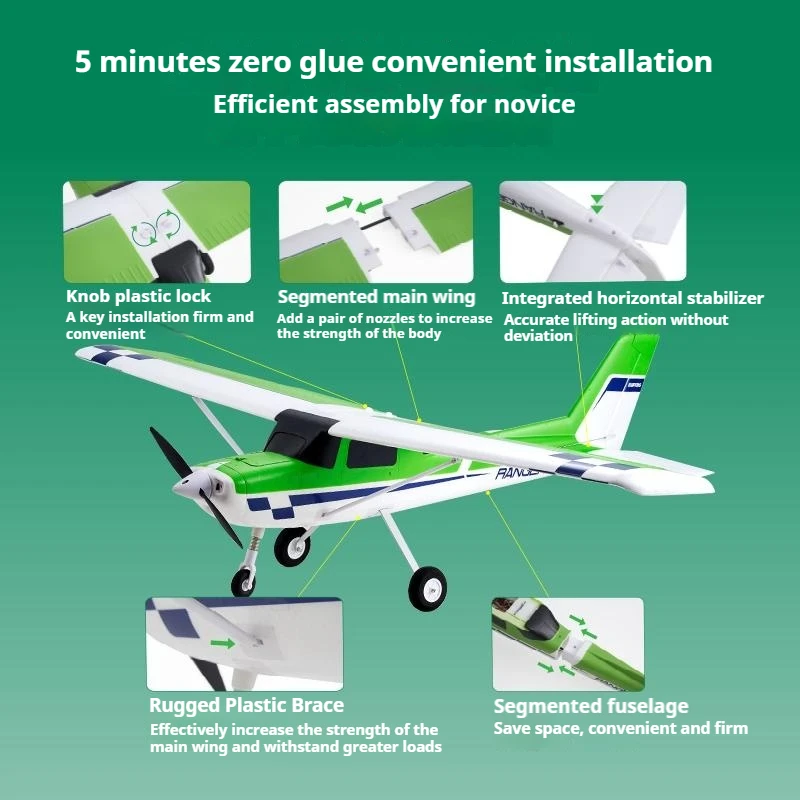 5 minutes zero glue convenient installation
Efficient assembly for novice

Knob plastic lock
A key installation firm and convenient

Segmented main wing
Add a pair of nozzles to increase the strength of the body

Integrated horizontal stabilizer
Accurate lifting action without deviation

RANGE

Rugged Plastic Brace
Effectively increase the strength of the main wing and withstand greater loads

Segmented fuselage
Save space, convenient and firm