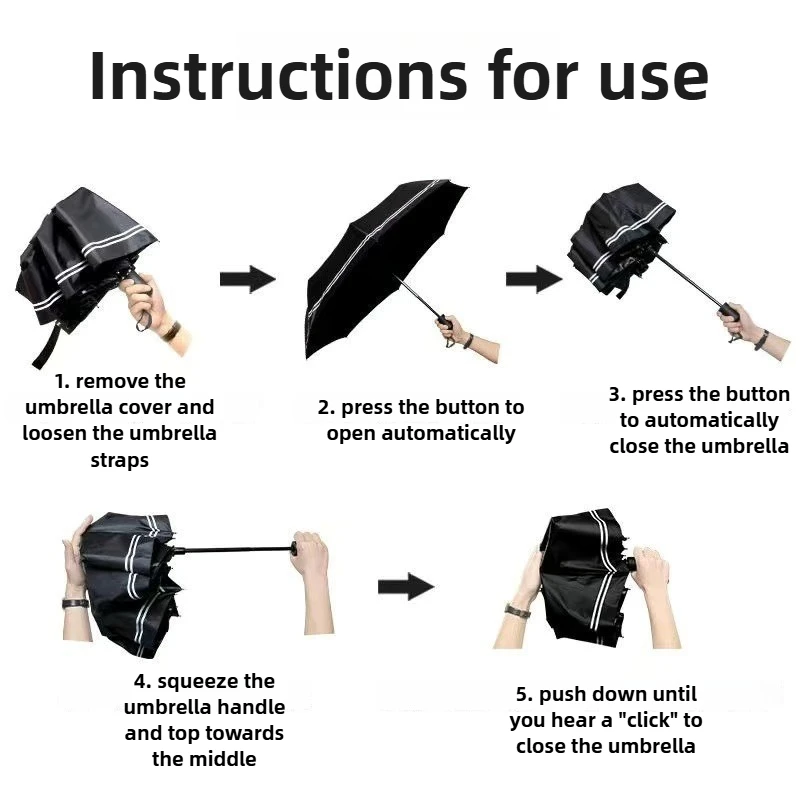 Instructions for use

1. remove the umbrella cover and loosen the umbrella straps

2. press the button to open automatically

3. press the button to automatically close the umbrella

4. squeeze the umbrella handle and top towards the middle

5. push down until you hear a "click" to close the umbrella