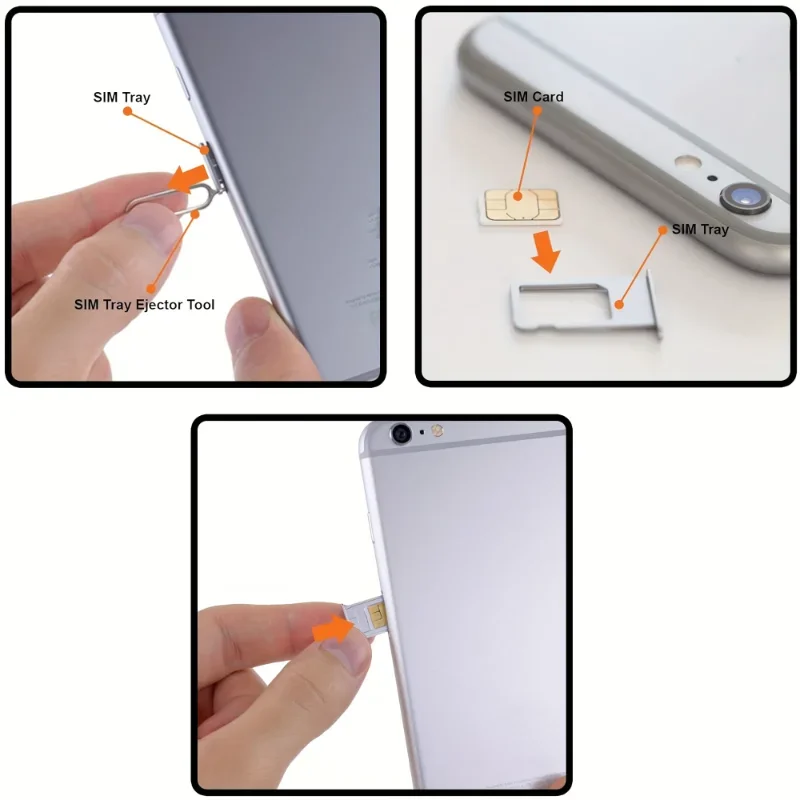 SIM Tray

SIM Tray Ejector Tool

SIM Card

SIM Tray