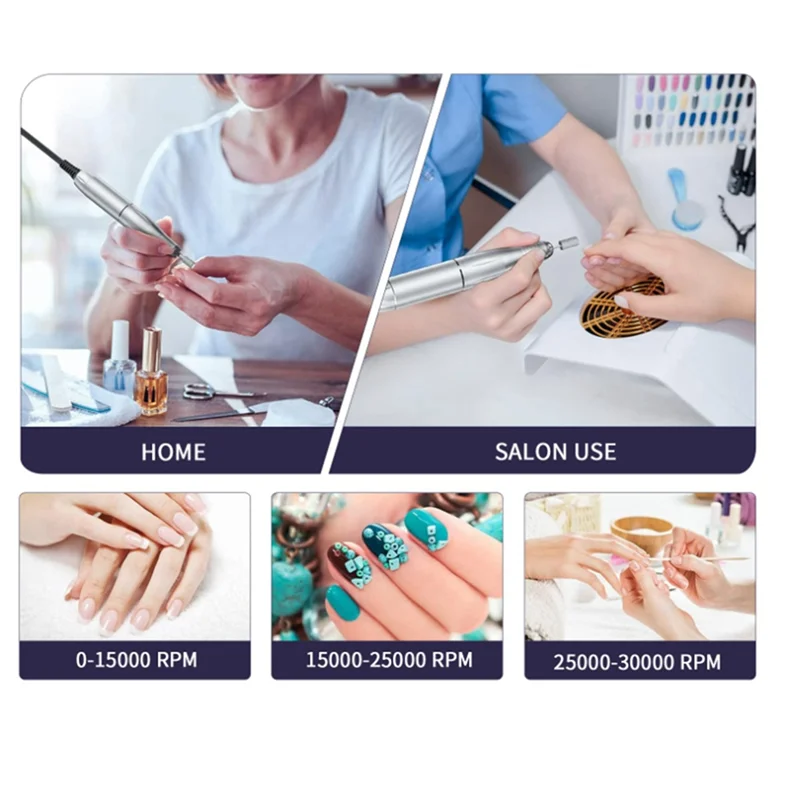 HOME

SALON USE

0-15000 RPM

15000-25000 RPM

25000-30000 RPM