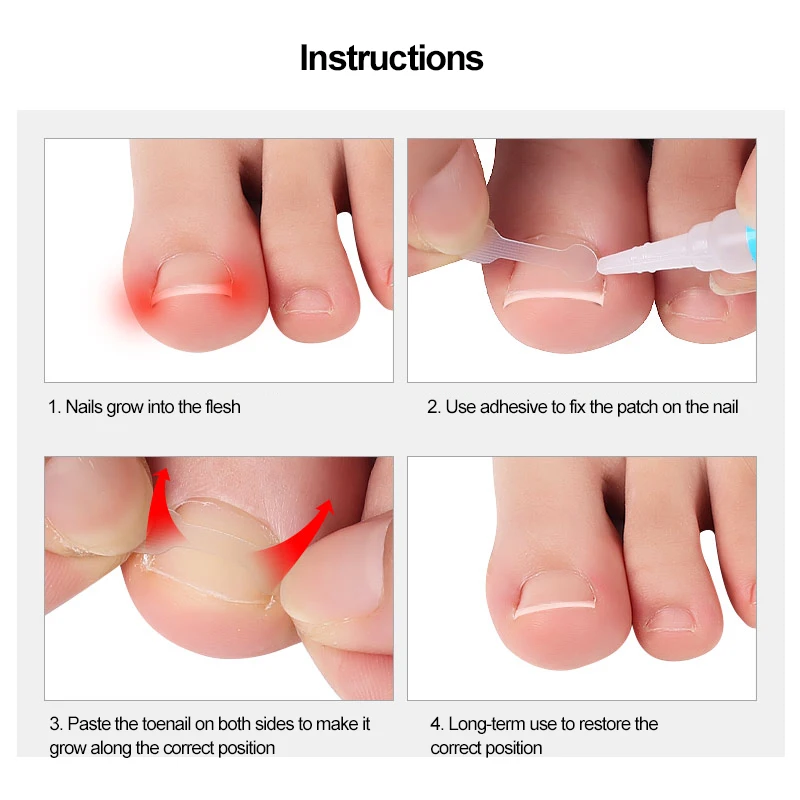 Instructions

1. Nails grow into the flesh

2. Use adhesive to fix the patch on the nail

3. Paste the toenail on both sides to make it grow along the correct position

4. Long-term use to restore the correct position