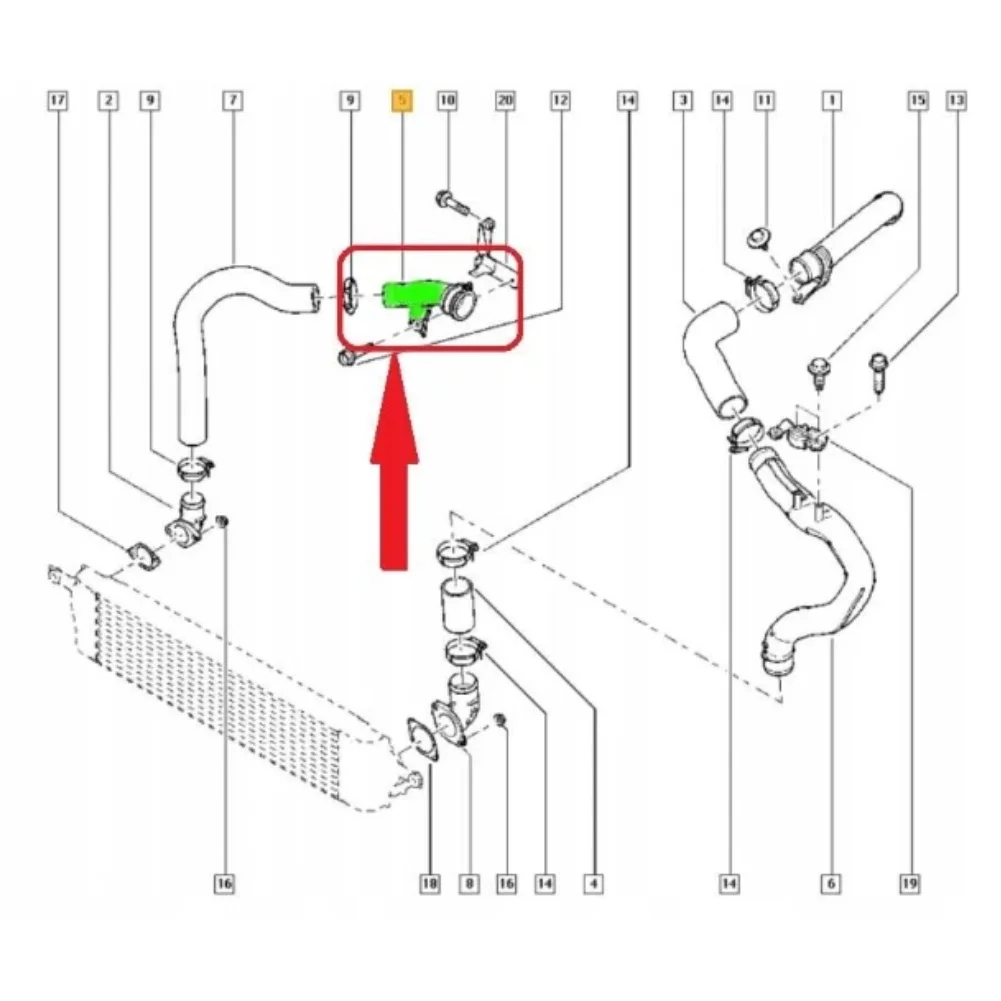 17 2 9 7 9 5 10 20 12 14 3 14 11 1 15 13

16 18 8 16 14 4 14 6 19