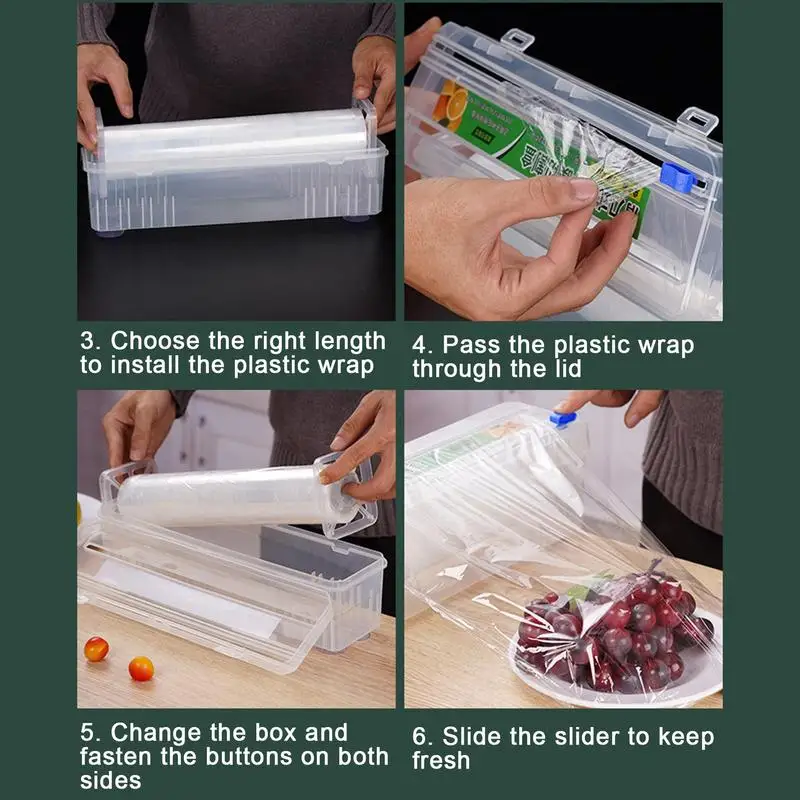 3. Choose the right length to install the plastic wrap

4. Pass the plastic wrap through the lid

5. Change the box and fasten the buttons on both sides

6. Slide the slider to keep fresh