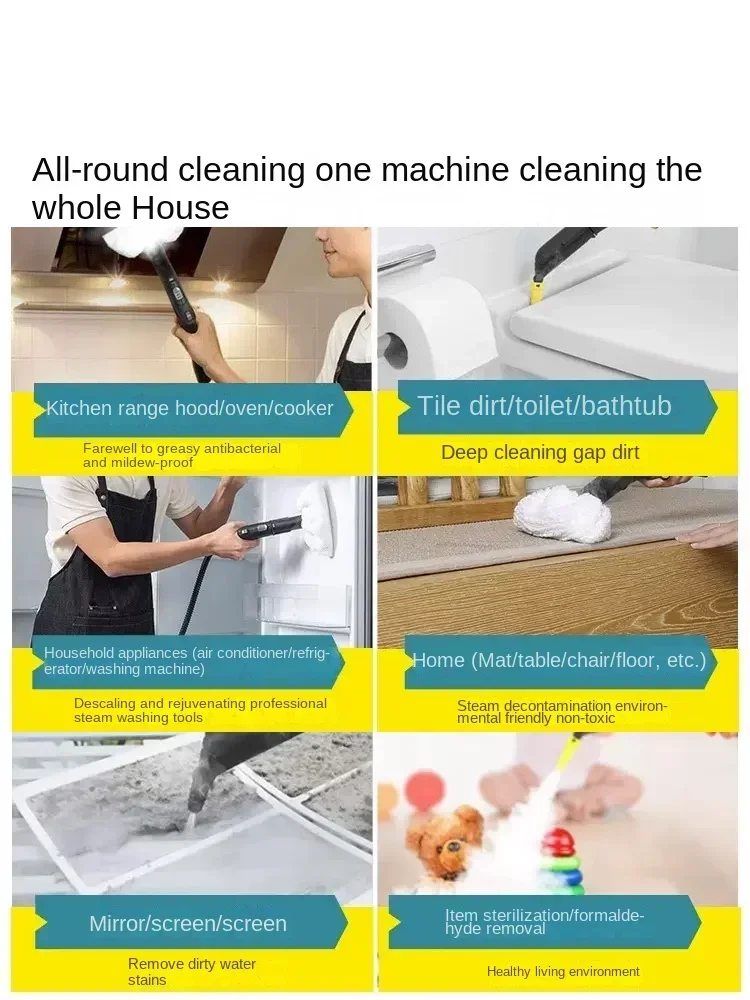 All-round cleaning one machine cleaning the whole House

Kitchen range hood/oven/cooker

Farewell to greasy antibacterial and mildew-proof

Tile dirt/toilet/bathtub

Deep cleaning gap dirt

Household appliances (air conditioner/refrigerator/washing machine)

Descaling and rejuvenating professional steam washing tools

Home (Mat/table/chair/floor, etc.)

Steam decontamination environmental friendly non-toxic

Mirror/screen/screen

Remove dirty water stains

Item sterilization/formaldehyde removal

Healthy living environment