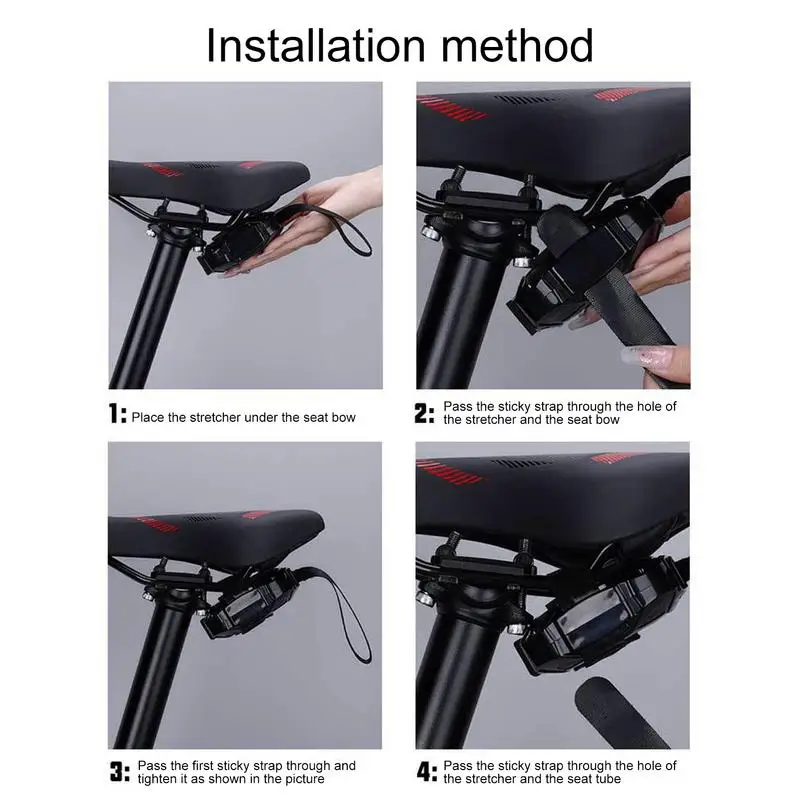 Installation method

1: Place the stretcher under the seat bow

2: Pass the sticky strap through the hole of the stretcher and the seat bow

3: Pass the first sticky strap through and tighten it as shown in the picture

4: Pass the sticky strap through the hole of the stretcher and the seat tube