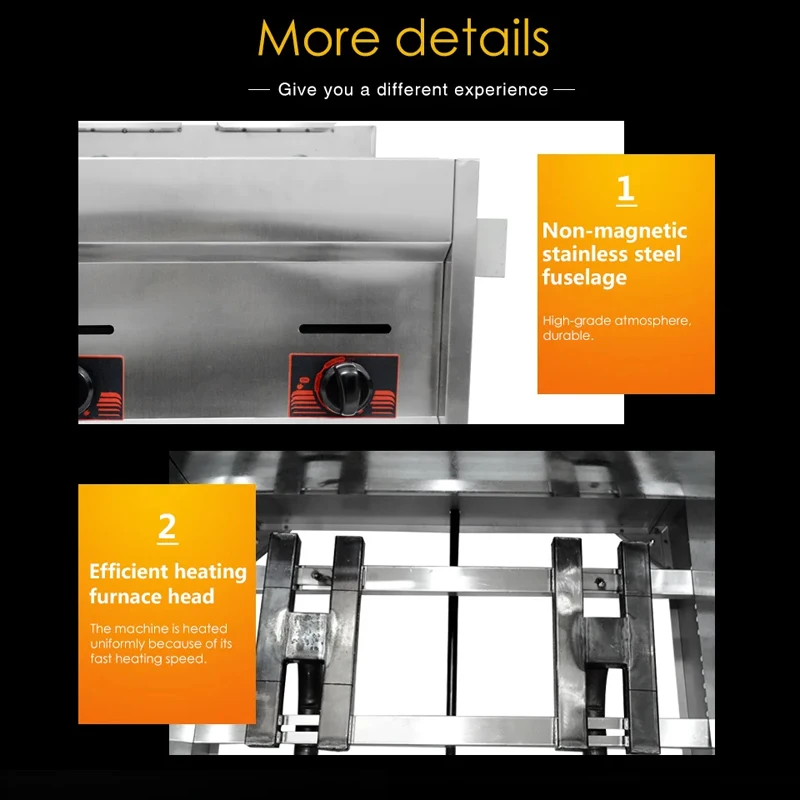 More details

— Give you a different experience —

1

Non-magnetic stainless steel fuselage

High-grade atmosphere, durable.

2

Efficient heating furnace head

The machine is heated uniformly because of its fast heating speed.