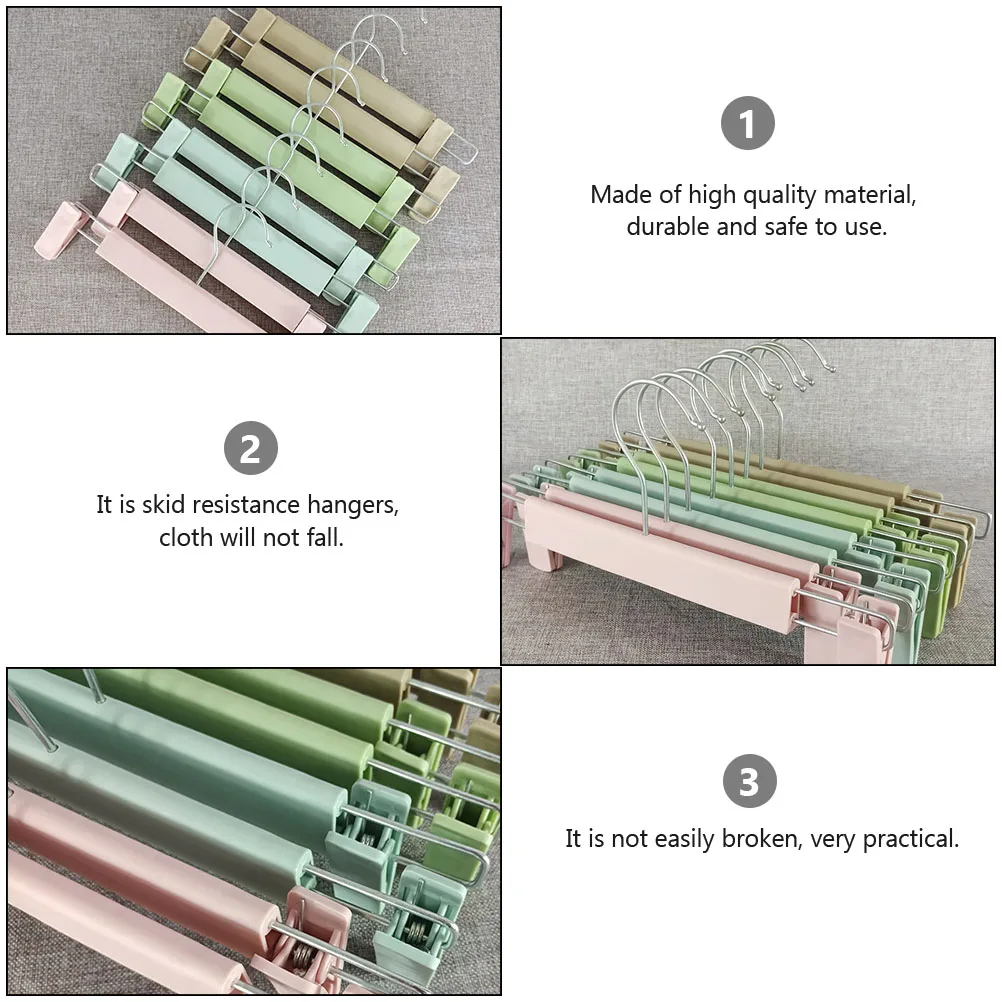 1

Made of high quality material, durable and safe to use.

2

It is skid resistance hangers, cloth will not fall.

3

It is not easily broken, very practical.