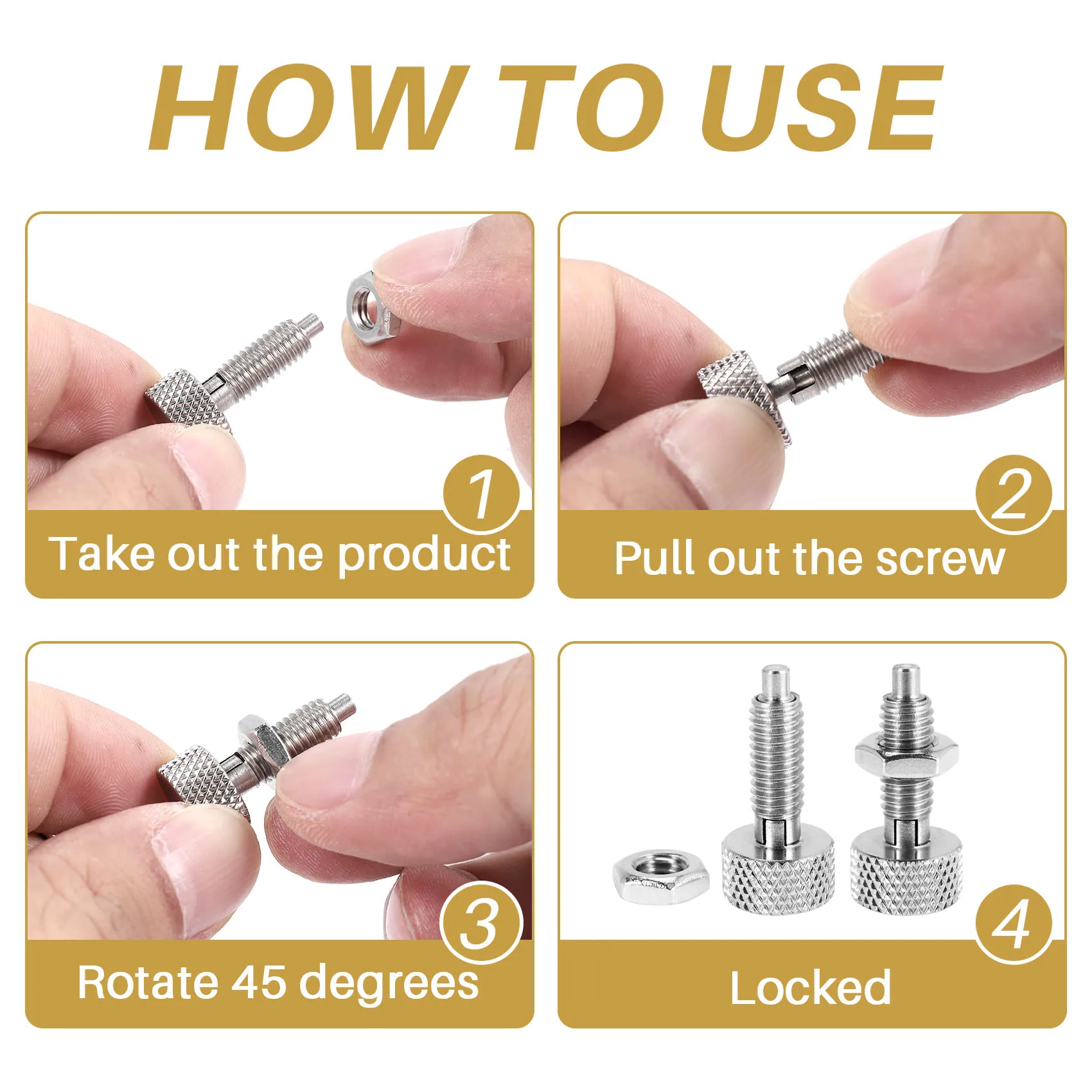 HOW TO USE

1
Take out the product

2
Pull out the screw

3
Rotate 45 degrees

4
Locked