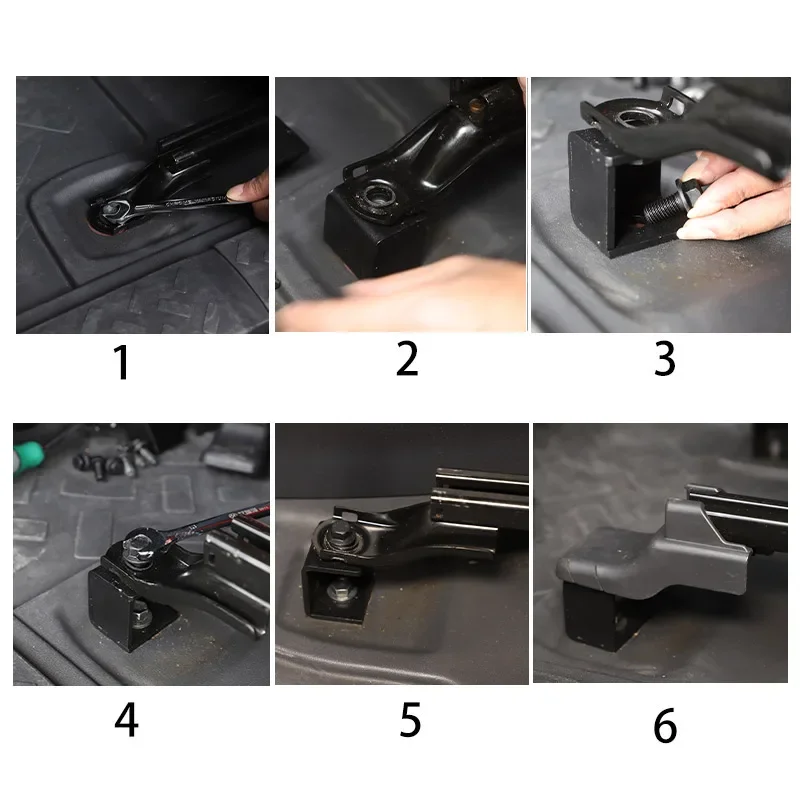 1 2 3

4 5 6