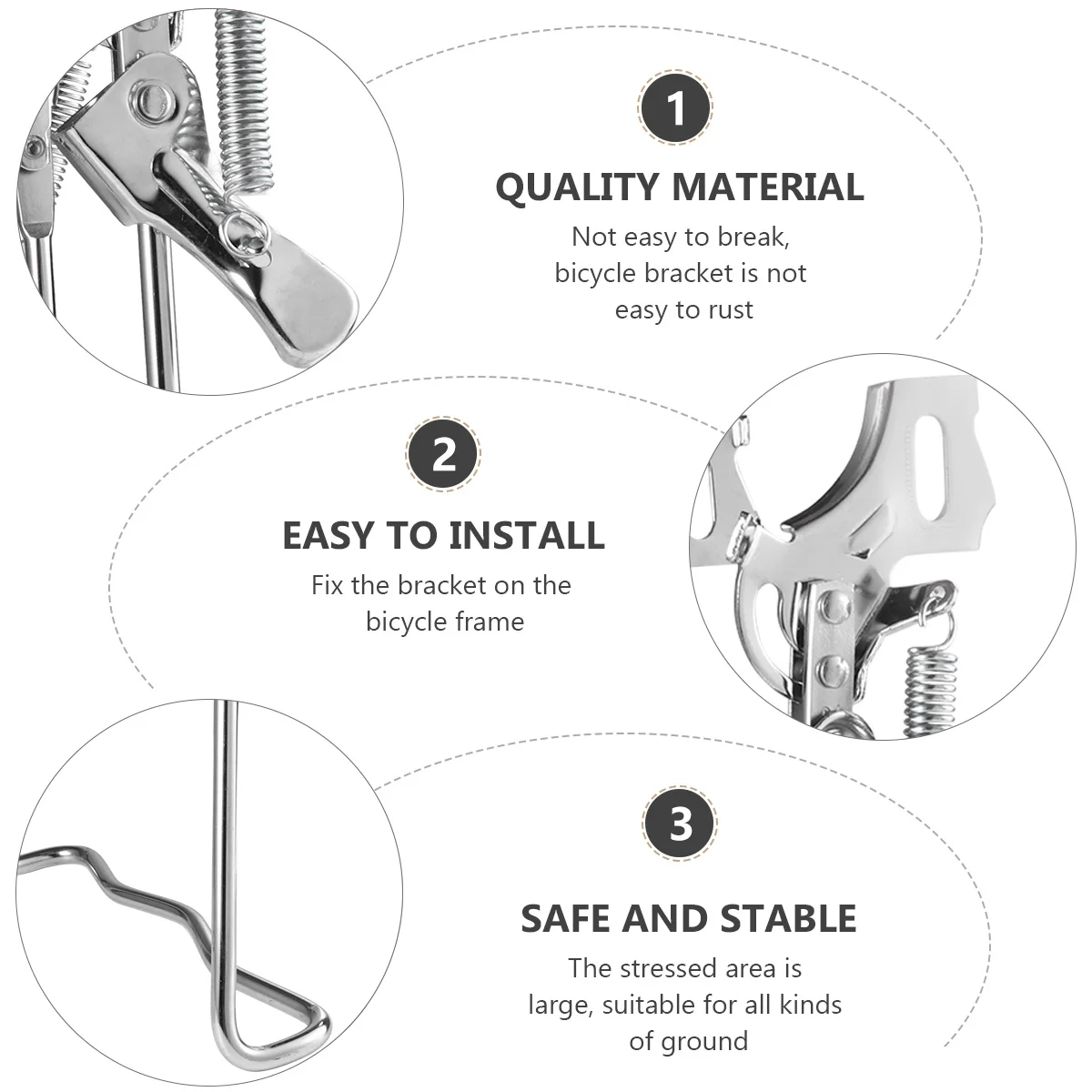 1

QUALITY MATERIAL

Not easy to break, bicycle bracket is not easy to rust

2

EASY TO INSTALL

Fix the bracket on the bicycle frame

3

SAFE AND STABLE

The stressed area is large, suitable for all kinds of ground