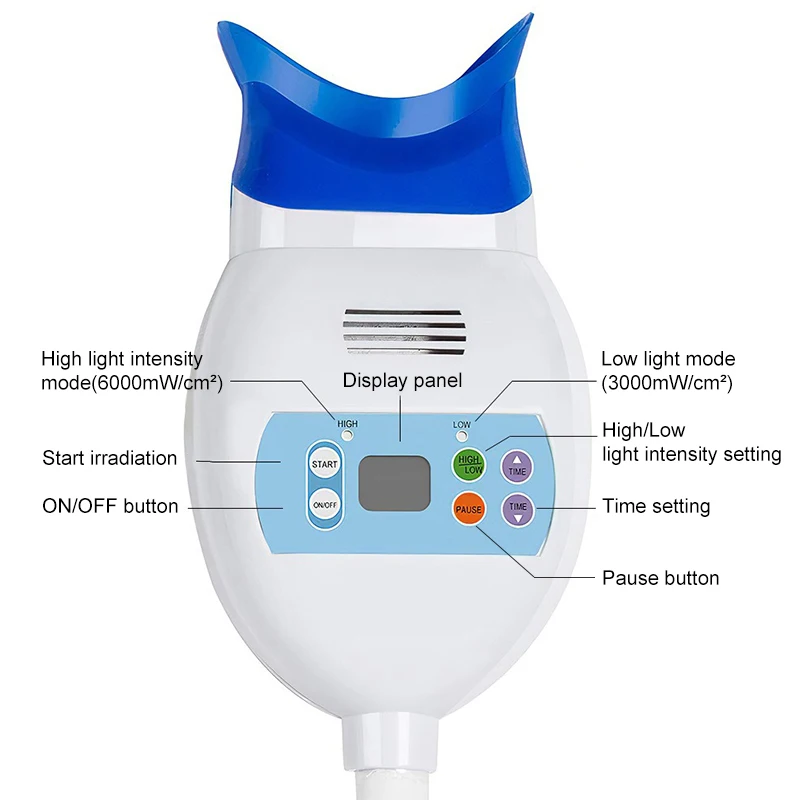 High light intensity mode(6000mW/cm²)

Display panel

Low light mode (3000mW/cm²)

HIGH

LOW

High/Low light intensity setting

Start irradiation

START

HIGH LOW

TIME

ON/OFF button

ON/OFF

PAUSE

TIME

Time setting

Pause button