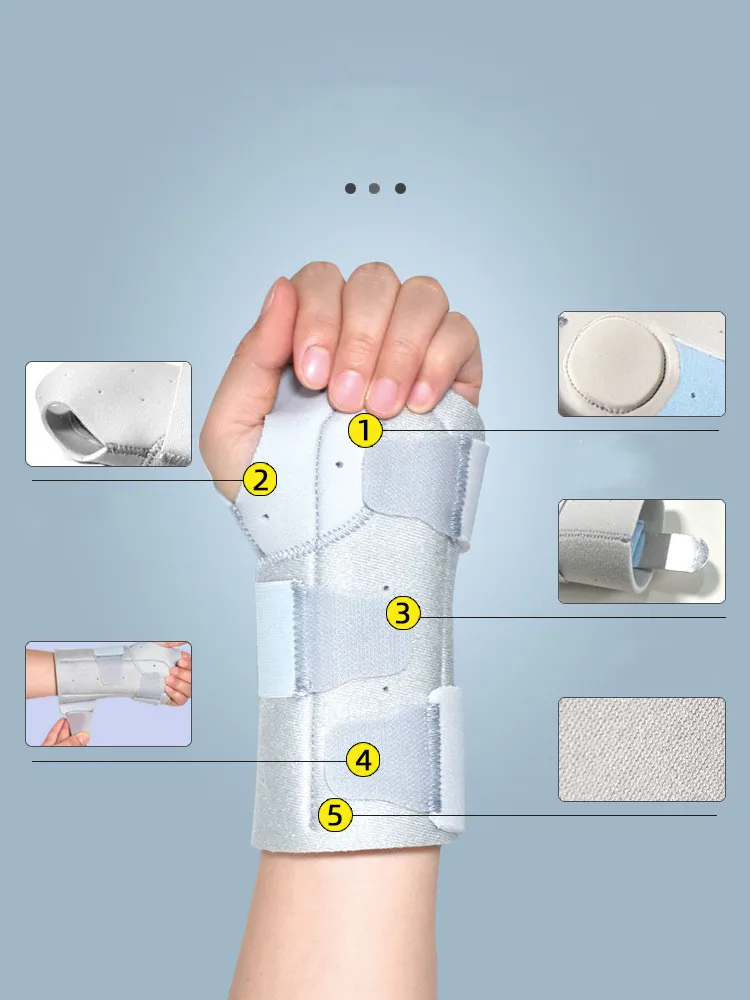 1
2
3
4
5