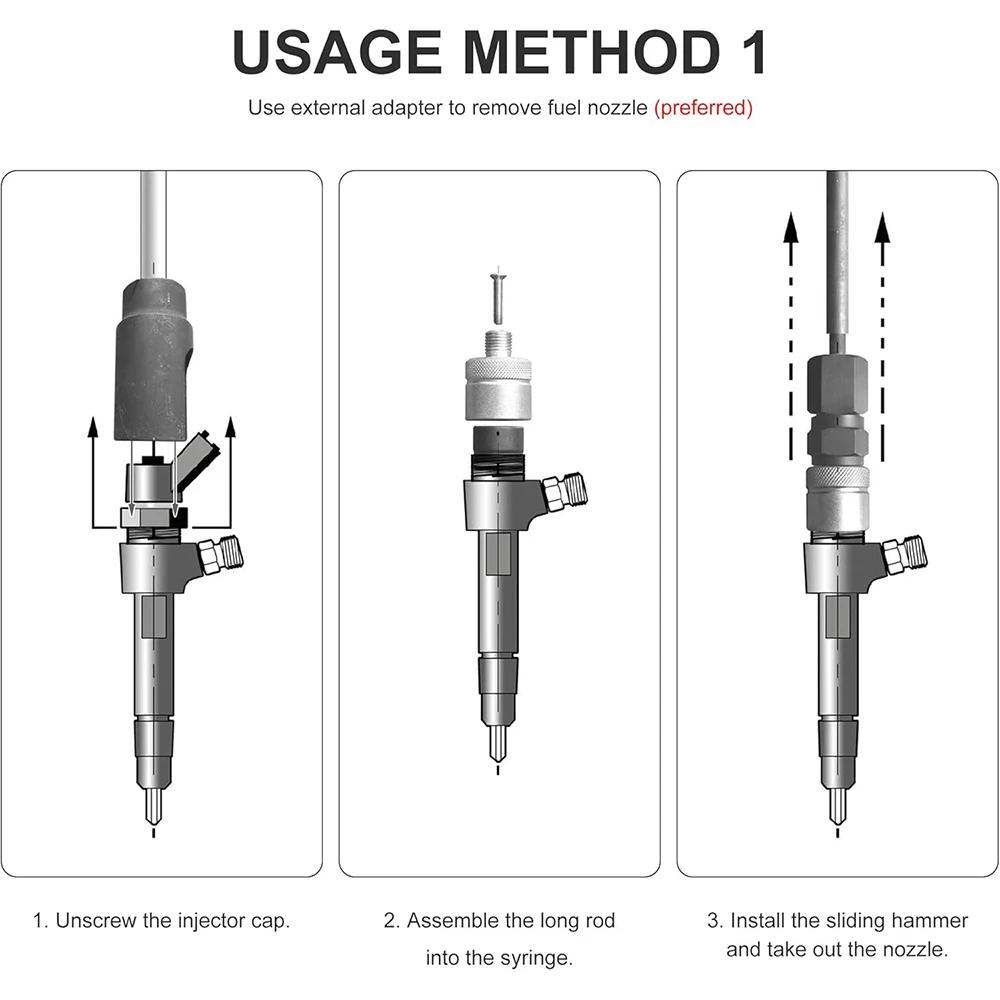 USAGE METHOD 1

Use external adapter to remove fuel nozzle (preferred)

1. Unscrew the injector cap.

2. Assemble the long rod into the syringe.

3. Install the sliding hammer and take out the nozzle.