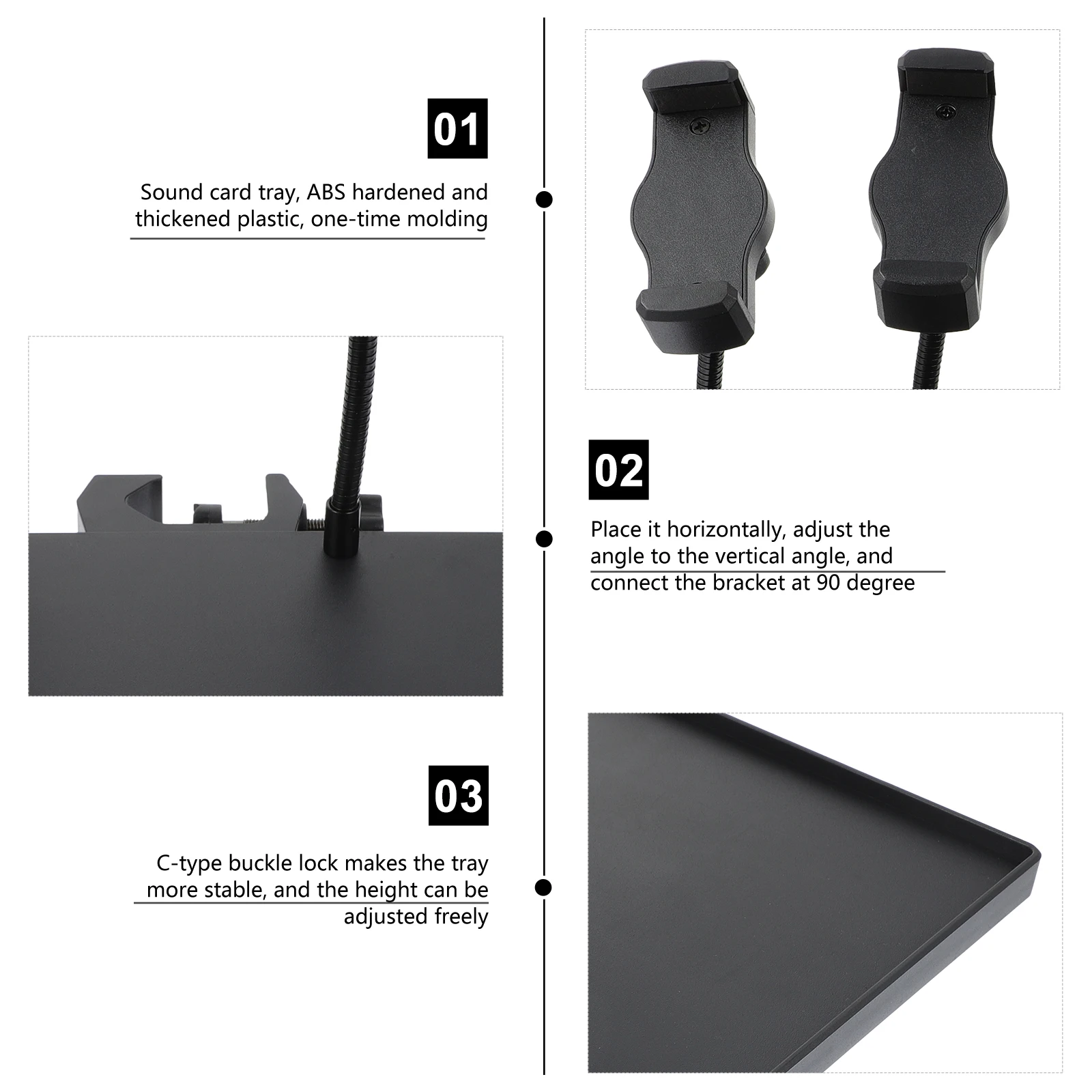 01

Sound card tray, ABS hardened and thickened plastic, one-time molding

02

Place it horizontally, adjust the angle to the vertical angle, and connect the bracket at 90 degree

03

C-type buckle lock makes the tray more stable, and the height can be adjusted freely