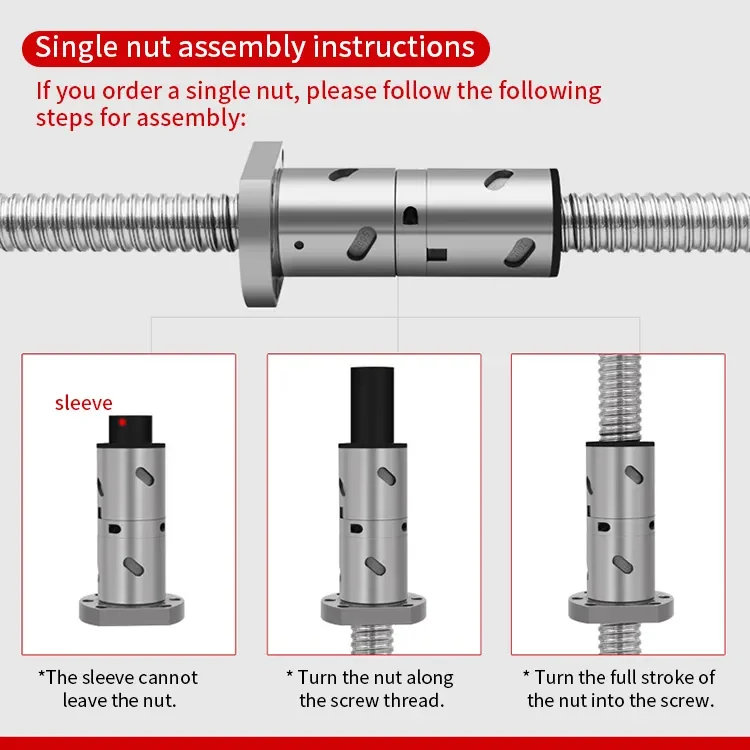 Single nut assembly instructions

If you order a single nut, please follow the following steps for assembly:

sleeve

*The sleeve cannot leave the nut.

* Turn the nut along the screw thread.

* Turn the full stroke of the nut into the screw.