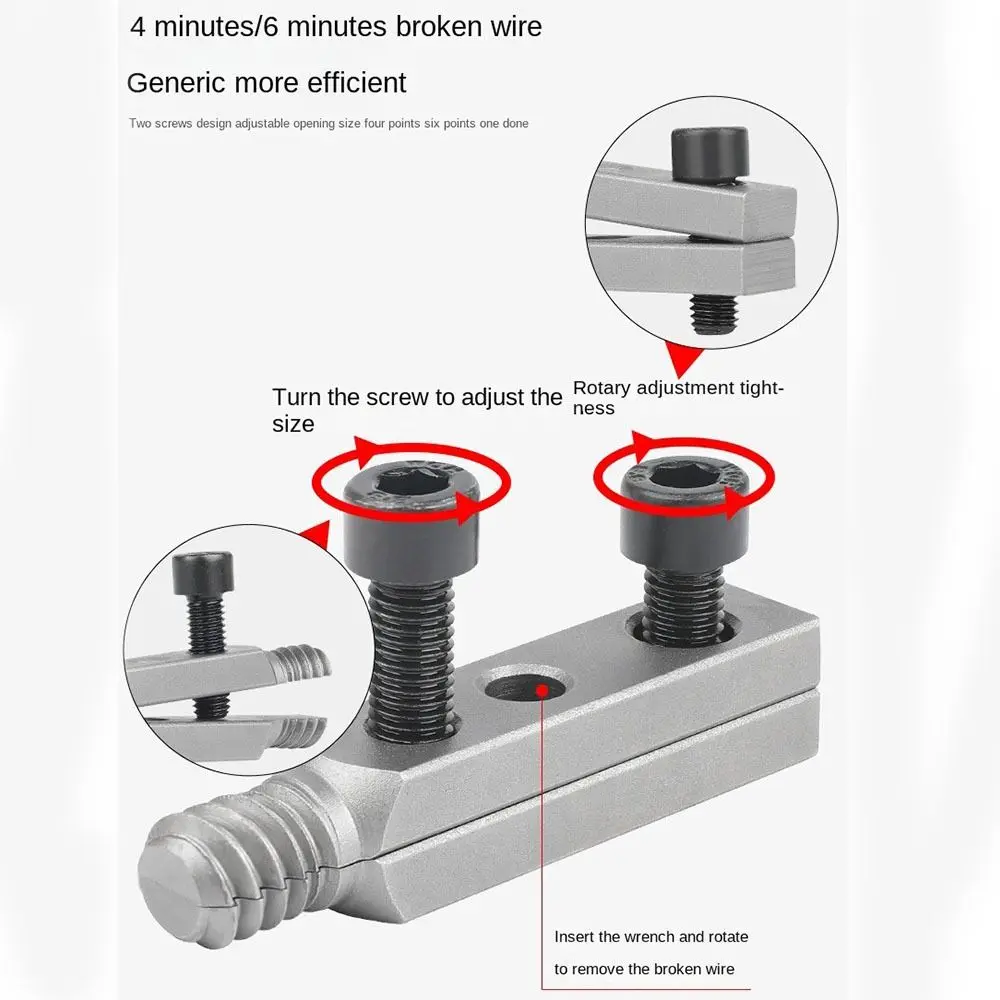 4 minutes/6 minutes broken wire

Generic more efficient

Two screws design adjustable opening size four points six points one done

Turn the screw to adjust the size

Rotary adjustment tightness

Insert the wrench and rotate to remove the broken wire