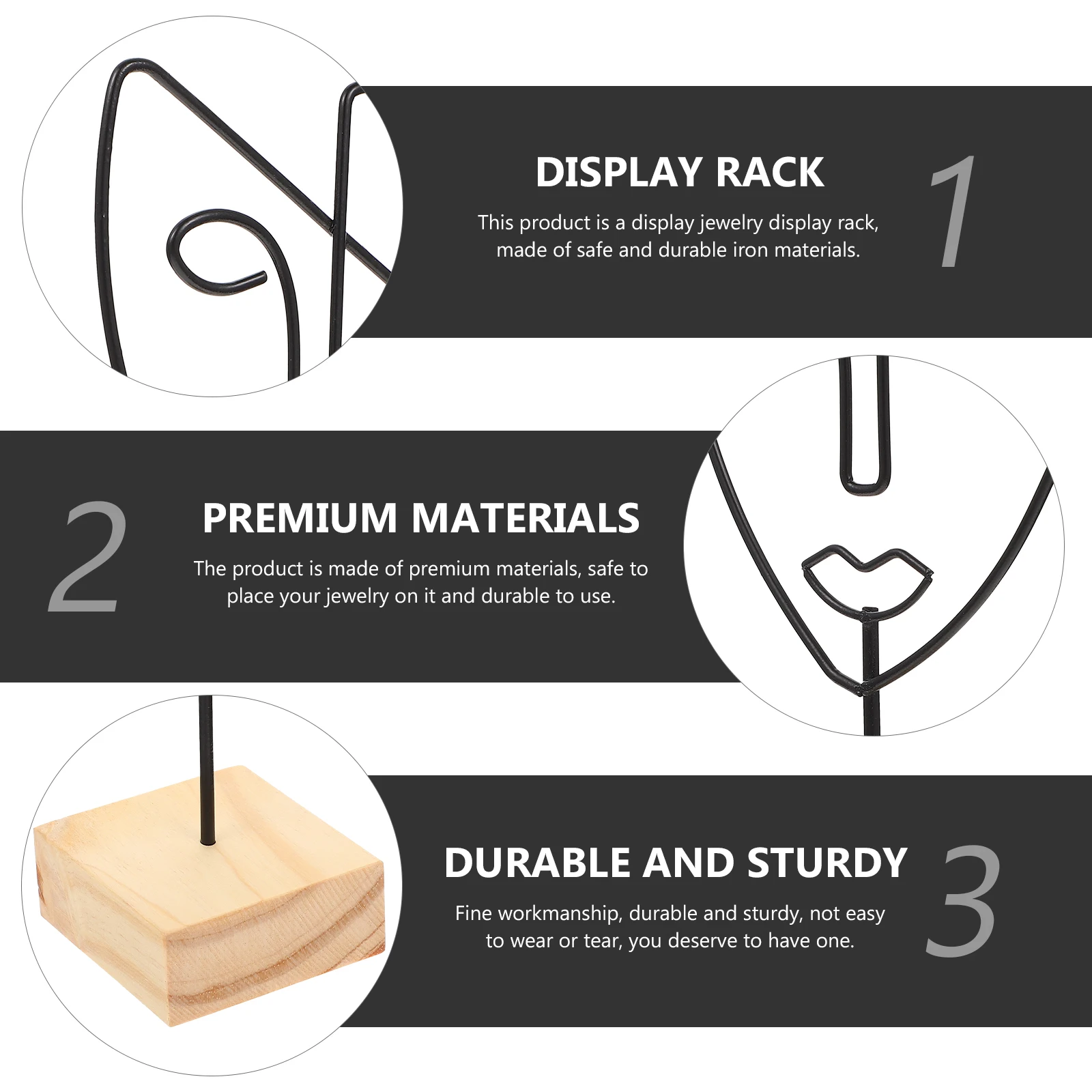 DISPLAY RACK

This product is a display jewelry display rack, made of safe and durable iron materials.

1

2

PREMIUM MATERIALS

The product is made of premium materials, safe to place your jewelry on it and durable to use.

DURABLE AND STURDY

Fine workmanship, durable and sturdy, not easy to wear or tear, you deserve to have one.

3