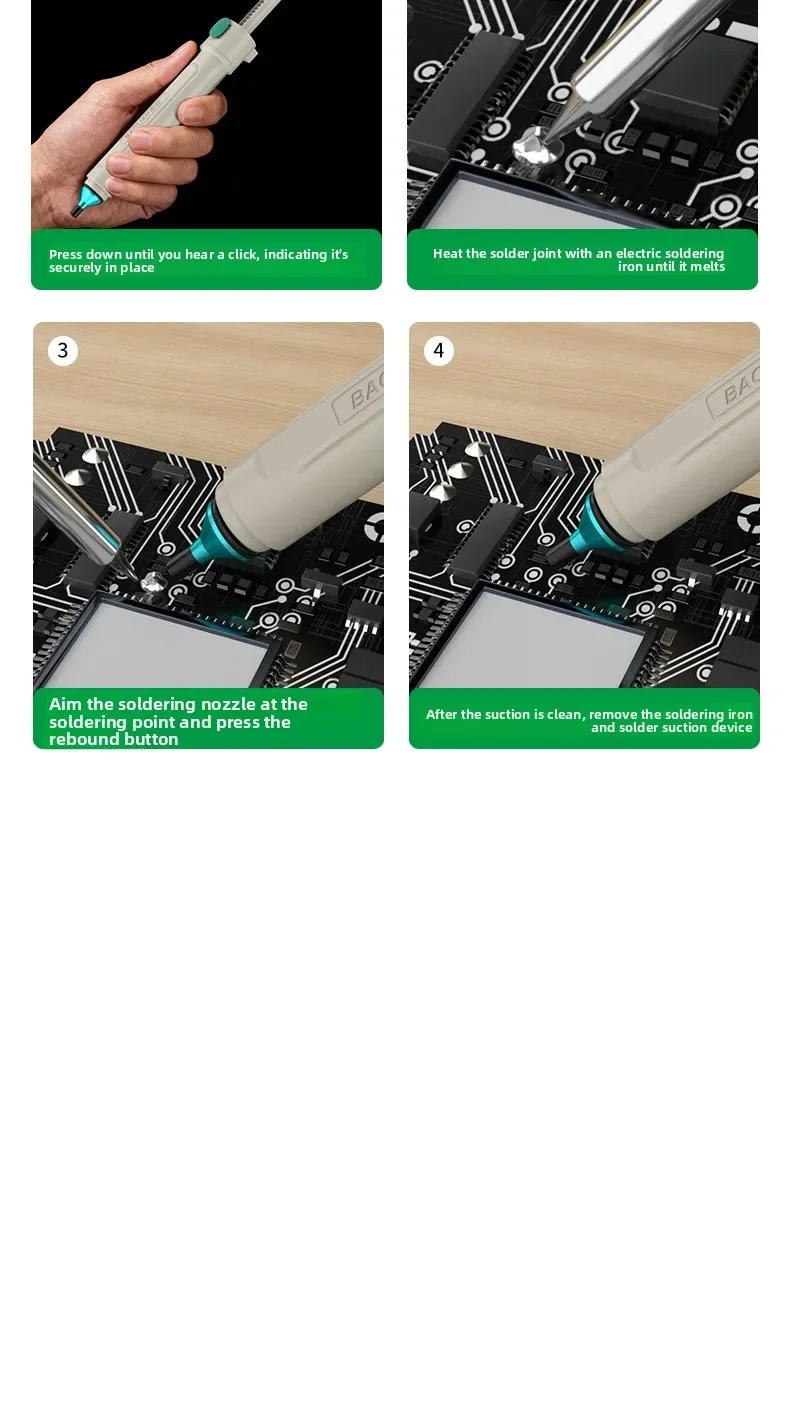 Press down until you hear a click, indicating it's securely in place

Heat the solder joint with an electric soldering iron until it melts

3

Aim the soldering nozzle at the soldering point and press the rebound button

4

After the suction is clean, remove the soldering iron and solder suction device