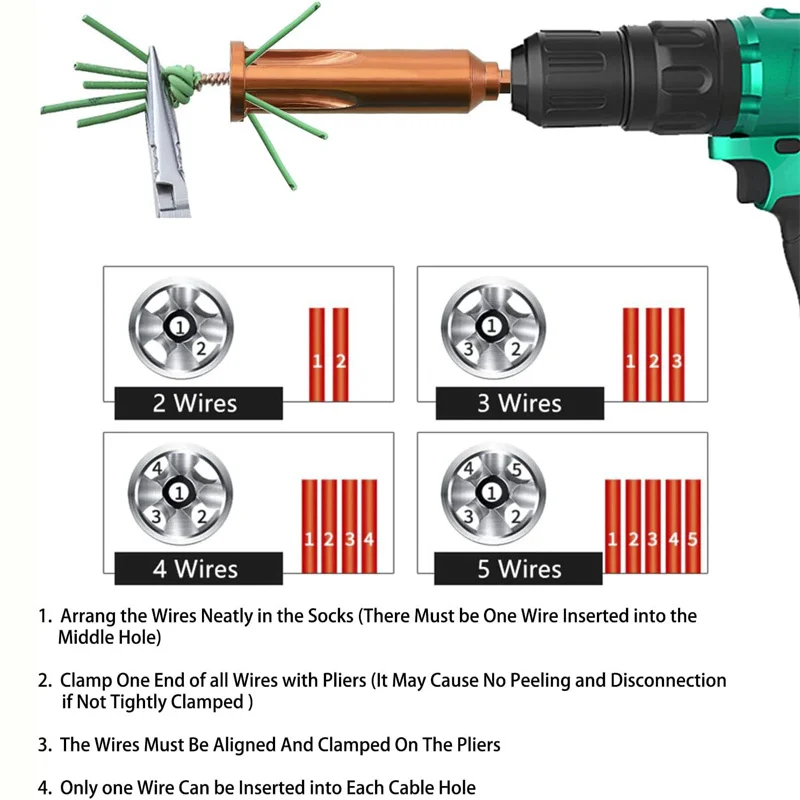 1
2
1 2
2 Wires

1
3
2
1 2 3
3 Wires

4
1
3
2
1 2 3 4
4 Wires

4
5
1
3
2
1 2 3 4 5
5 Wires

1. Arrang the Wires Neatly in the Socks (There Must be One Wire Inserted into the Middle Hole)

2. Clamp One End of all Wires with Pliers (It May Cause No Peeling and Disconnection if Not Tightly Clamped )

3. The Wires Must Be Aligned And Clamped On The Pliers

4. Only one Wire Can be Inserted into Each Cable Hole