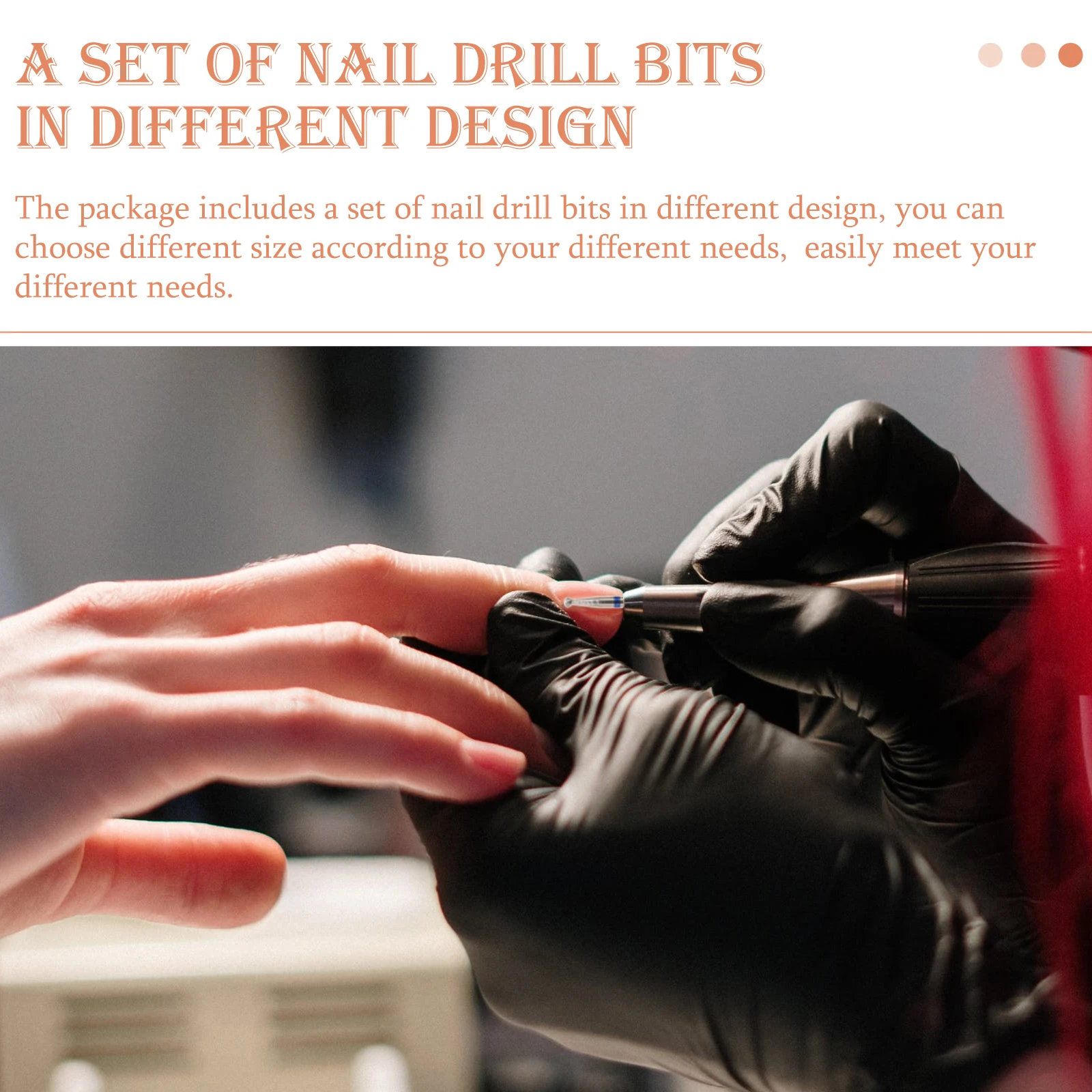 A SET OF NAIL DRILL BITS IN DIFFERENT DESIGN

The package includes a set of nail drill bits in different design, you can choose different size according to your different needs,  easily meet your different needs.