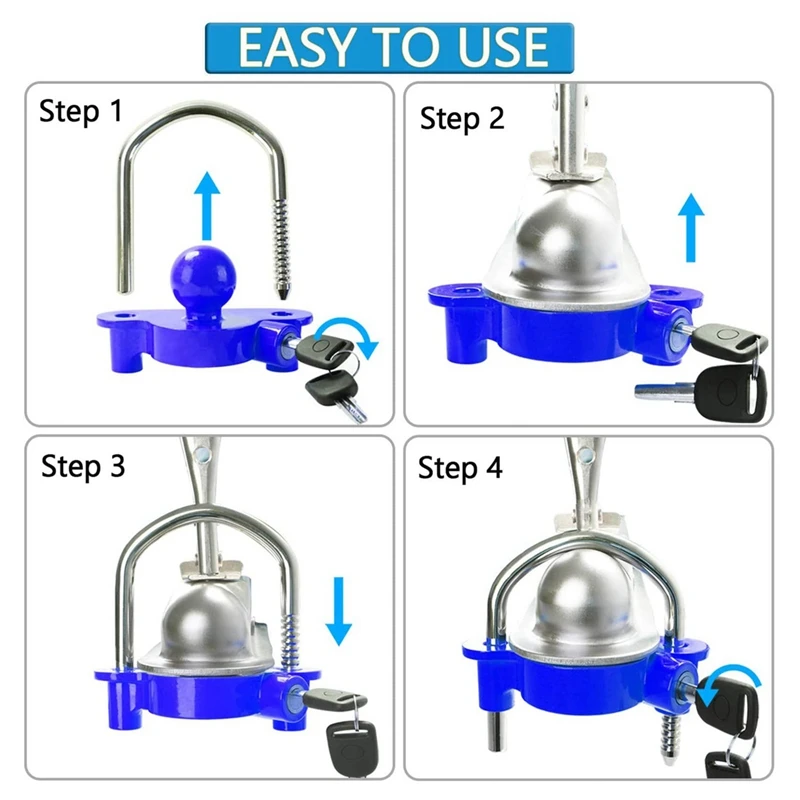 EASY TO USE

Step 1

Step 2

Step 3

Step 4