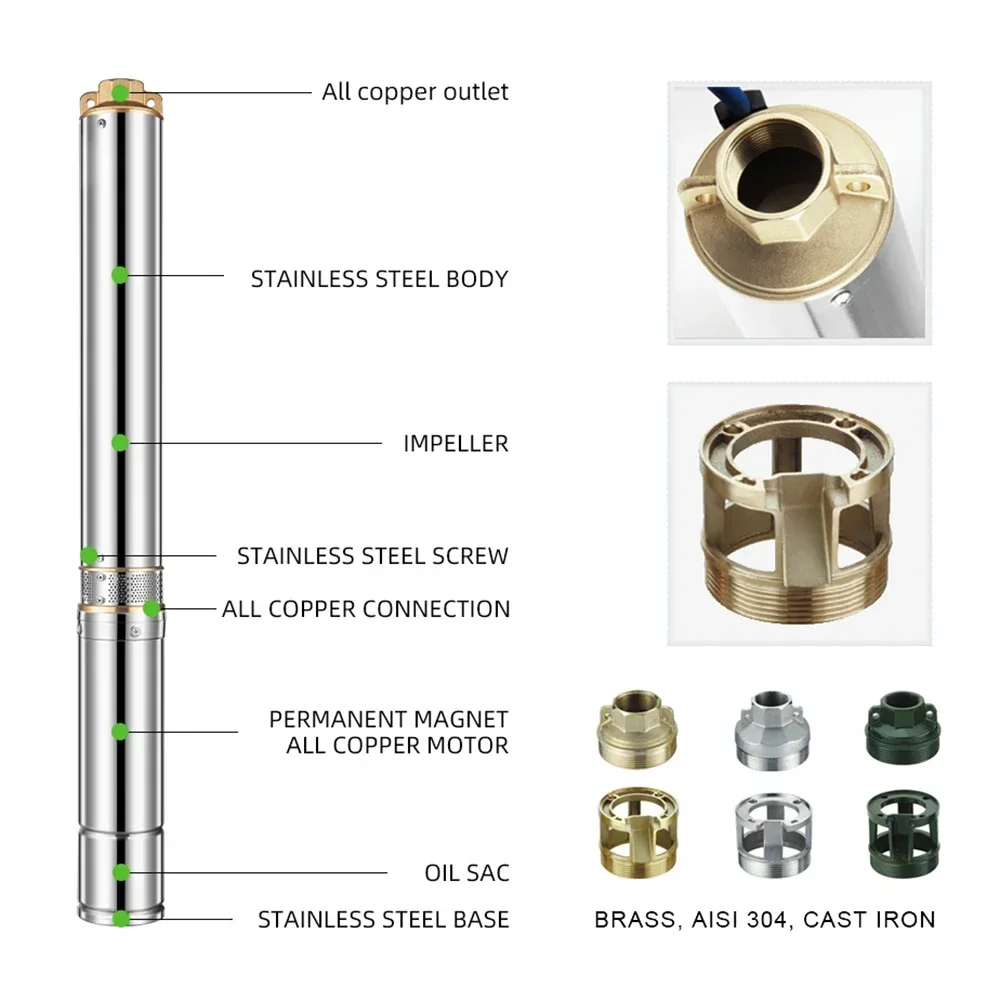 All copper outlet

STAINLESS STEEL BODY

IMPELLER

STAINLESS STEEL SCREW

ALL COPPER CONNECTION

PERMANENT MAGNET ALL COPPER MOTOR

OIL SAC

STAINLESS STEEL BASE

BRASS, AISI 304, CAST IRON