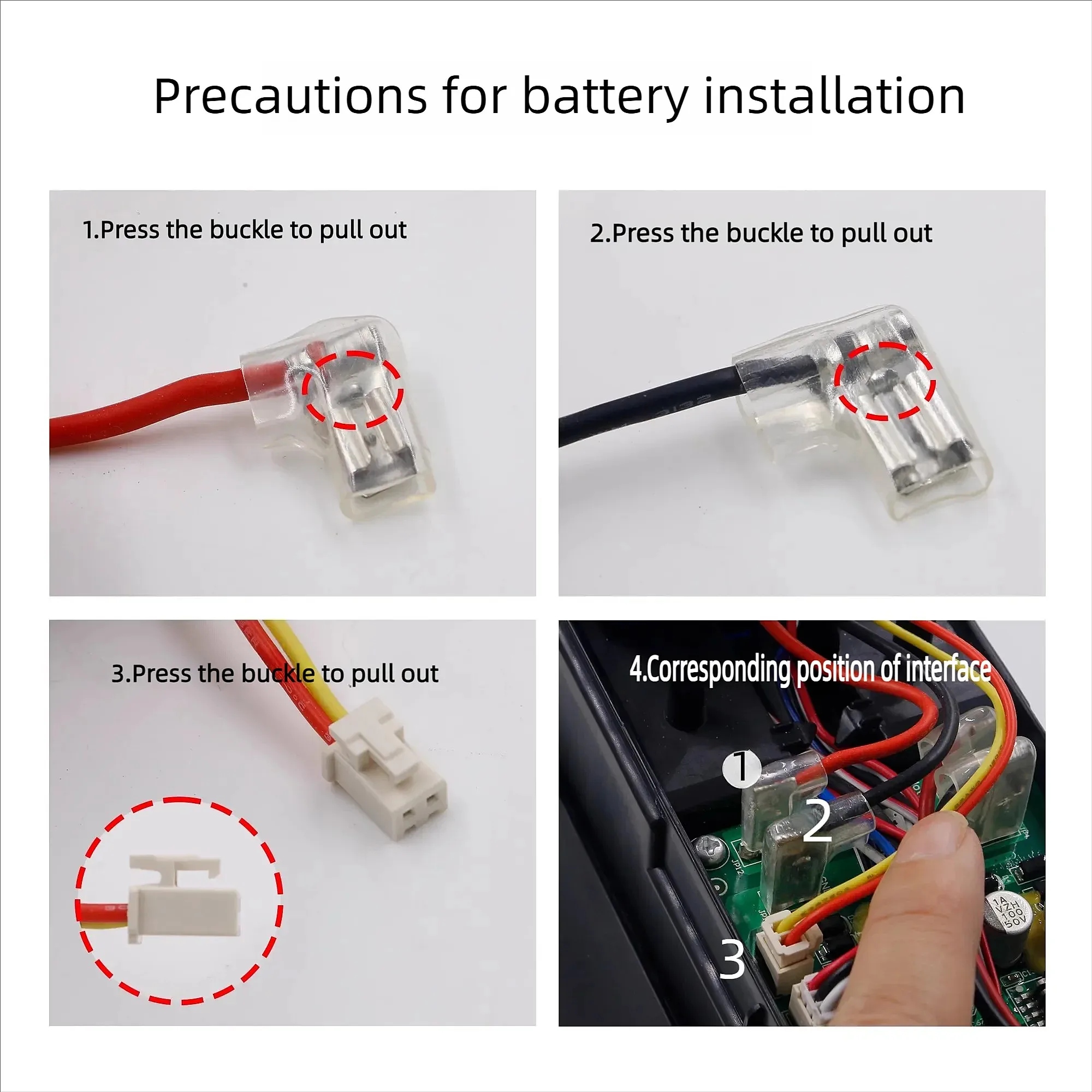 Precautions for battery installation

1.Press the buckle to pull out

2.Press the buckle to pull out

3.Press the buckle to pull out

4.Corresponding position of interface

1

2

3

1A
VZH
100
50V