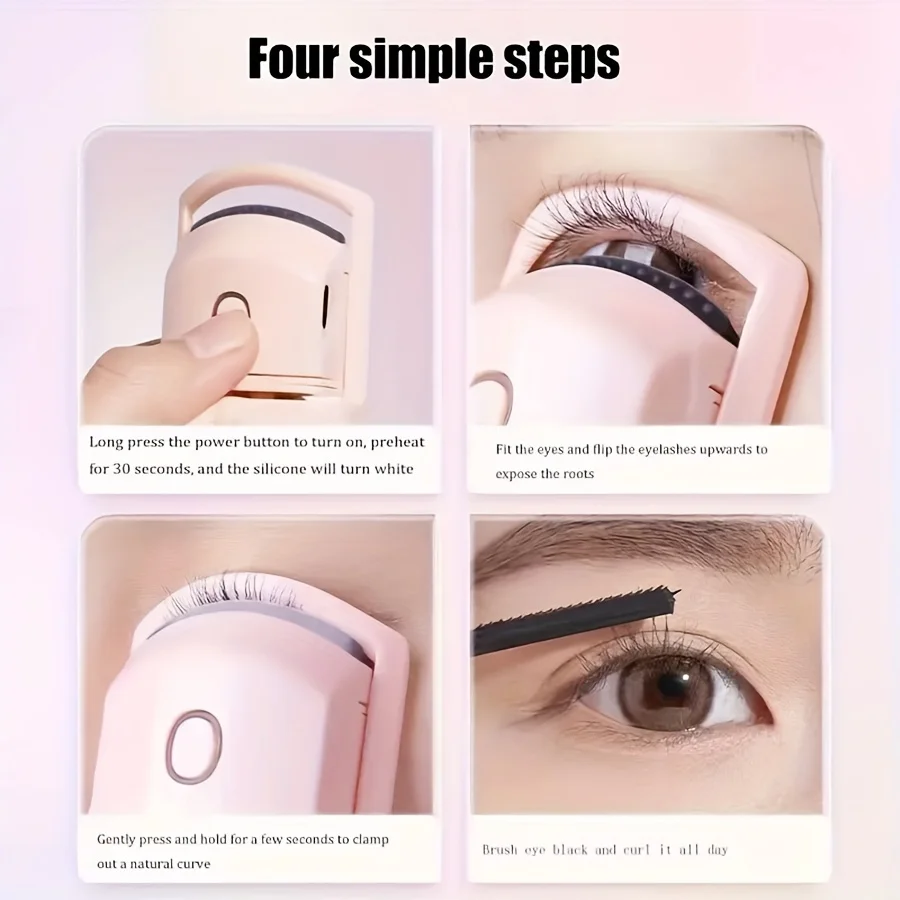 Four simple steps

Long press the power button to turn on, preheat for 30 seconds, and the silicone will turn white

Fit the eyes and flip the eyelashes upwards to expose the roots

Gently press and hold for a few seconds to clamp out a natural curve

Brush eye black and curl it all day