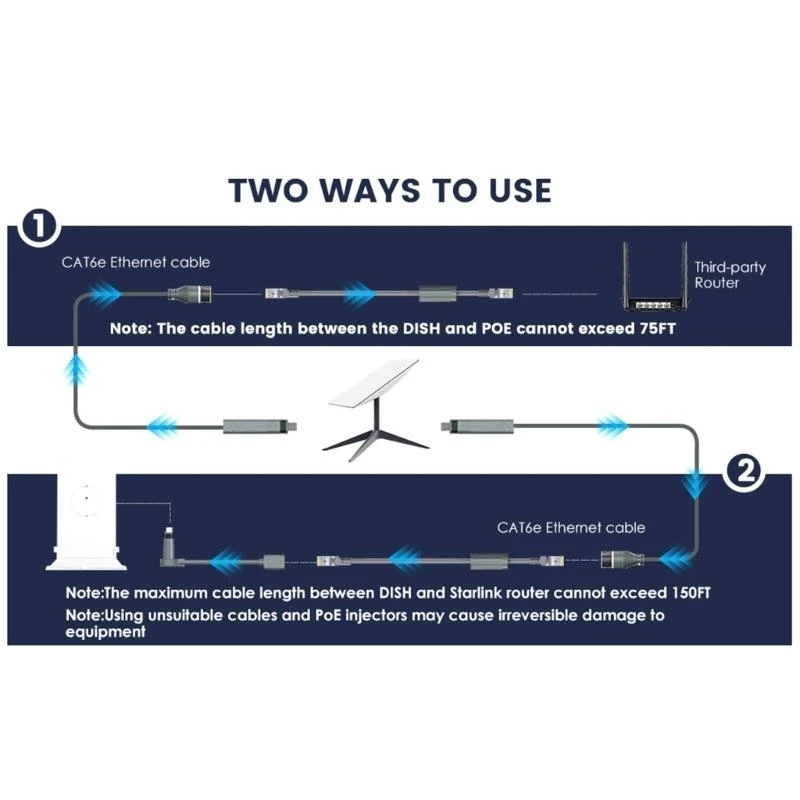 TWO WAYS TO USE

1

CAT6e Ethernet cable

Third-party Router

Note: The cable length between the DISH and POE cannot exceed 75FT

2

CAT6e Ethernet cable

Note:The maximum cable length between DISH and Starlink router cannot exceed 150FT

Note:Using unsuitable cables and PoE injectors may cause irreversible damage to equipment