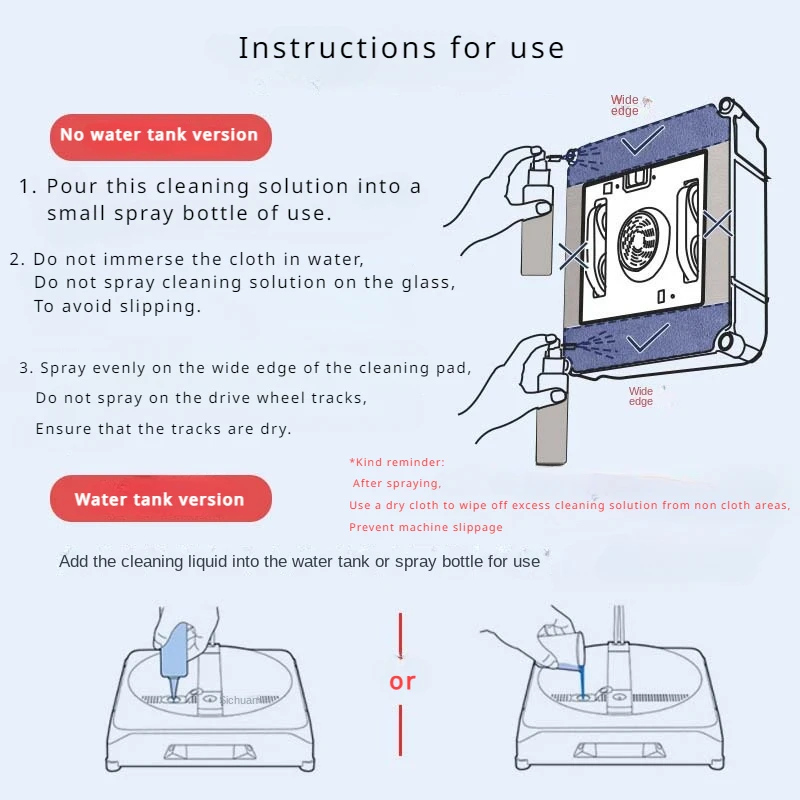 Instructions for use

No water tank version

1. Pour this cleaning solution into a small spray bottle of use.

2. Do not immerse the cloth in water,
Do not spray cleaning solution on the glass,
To avoid slipping.

3. Spray evenly on the wide edge of the cleaning pad,
Do not spray on the drive wheel tracks,
Ensure that the tracks are dry.

Wide edge

Wide edge

*Kind reminder:
After spraying,
Use a dry cloth to wipe off excess cleaning solution from non cloth areas,
Prevent machine slippage

Water tank version

Add the cleaning liquid into the water tank or spray bottle for use

Sichuan

or