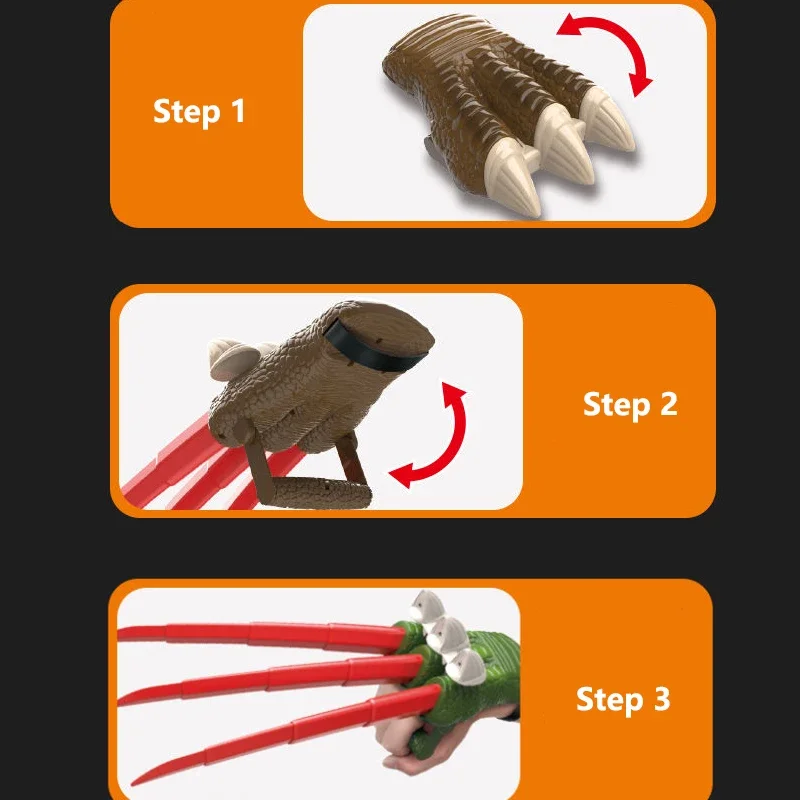 Step 1

Step 2

Step 3