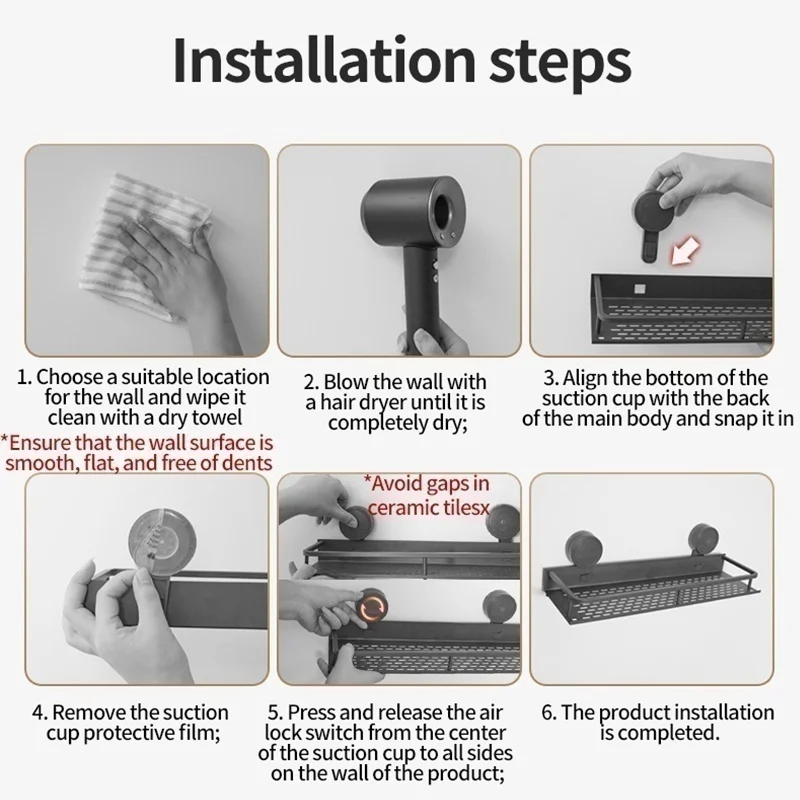 Installation steps

1. Choose a suitable location for the wall and wipe it clean with a dry towel
*Ensure that the wall surface is smooth, flat, and free of dents

2. Blow the wall with a hair dryer until it is completely dry;

3. Align the bottom of the suction cup with the back of the main body and snap it in

*Avoid gaps in ceramic tilesx

4. Remove the suction cup protective film;

5. Press and release the air lock switch from the center of the suction cup to all sides on the wall of the product;

6. The product installation is completed.