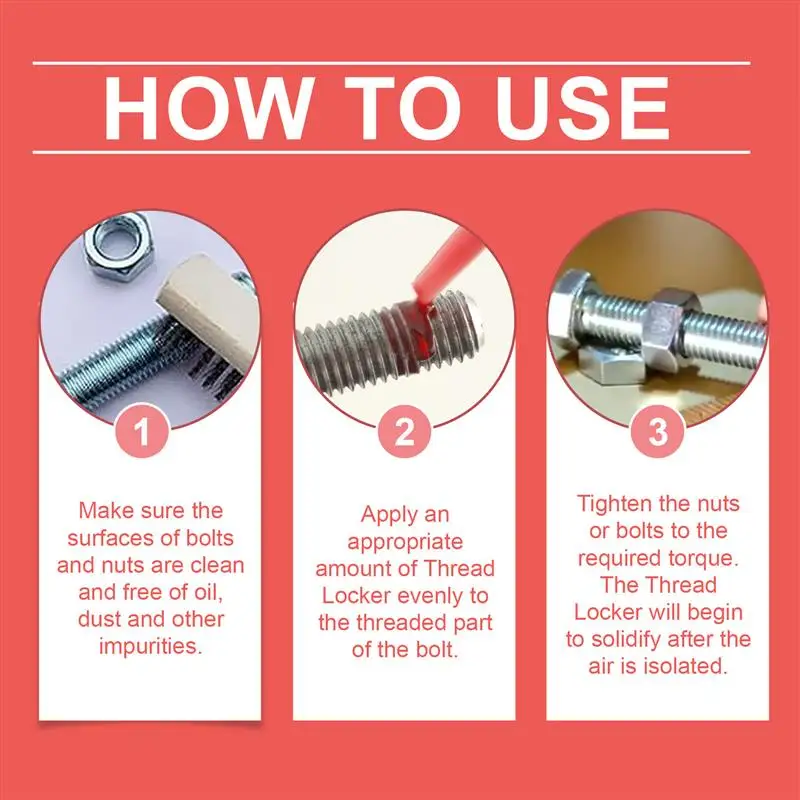 HOW TO USE

1

Make sure the surfaces of bolts and nuts are clean and free of oil, dust and other impurities.

2

Apply an appropriate amount of Thread Locker evenly to the threaded part of the bolt.

3

Tighten the nuts or bolts to the required torque. The Thread Locker will begin to solidify after the air is isolated.