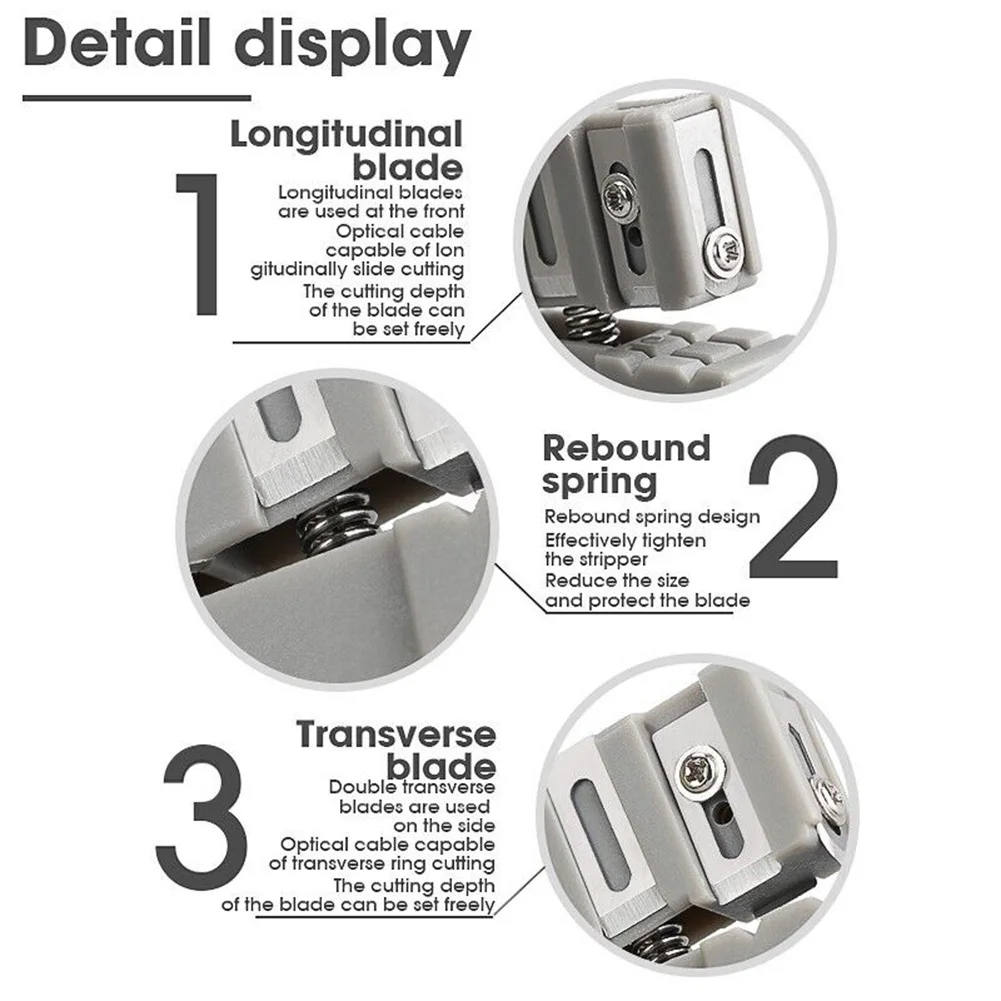 Detail display

1

Longitudinal blade

Longitudinal blades are used at the front Optical cable capable of lon gitudinally slide cutting The cutting depth of the blade can be set freely

Rebound spring

2

Rebound spring design Effectively tighten the stripper Reduce the size and protect the blade

3

Transverse blade

Double transverse blades are used on the side Optical cable capable of transverse ring cutting The cutting depth of the blade can be set freely