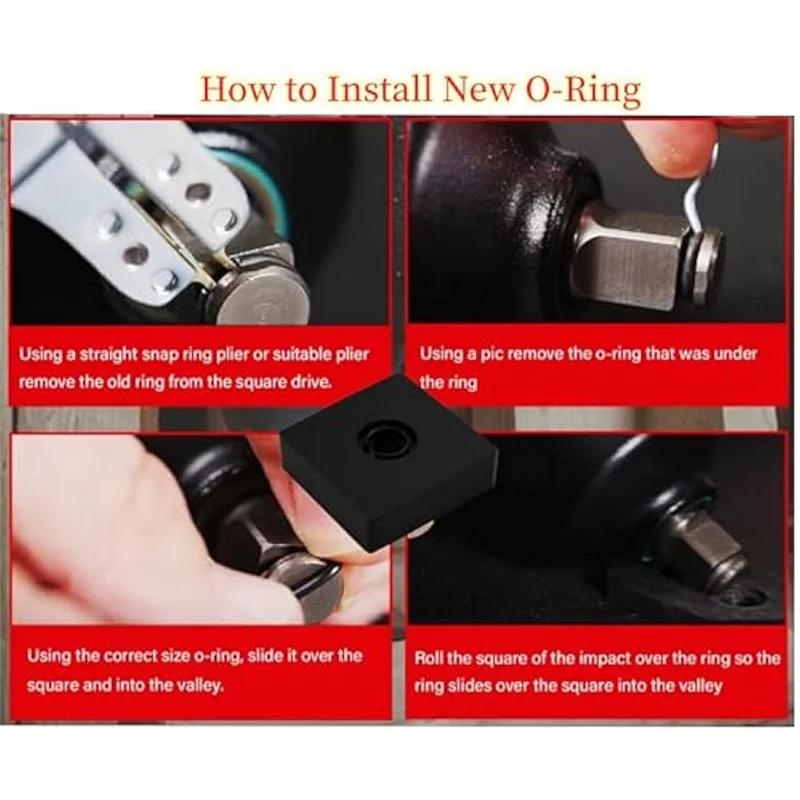 How to Install New O-Ring

Using a straight snap ring plier or suitable plier remove the old ring from the square drive.

Using a pic remove the o-ring that was under the ring

Using the correct size o-ring, slide it over the square and into the valley.

Roll the square of the impact over the ring so the ring slides over the square into the valley