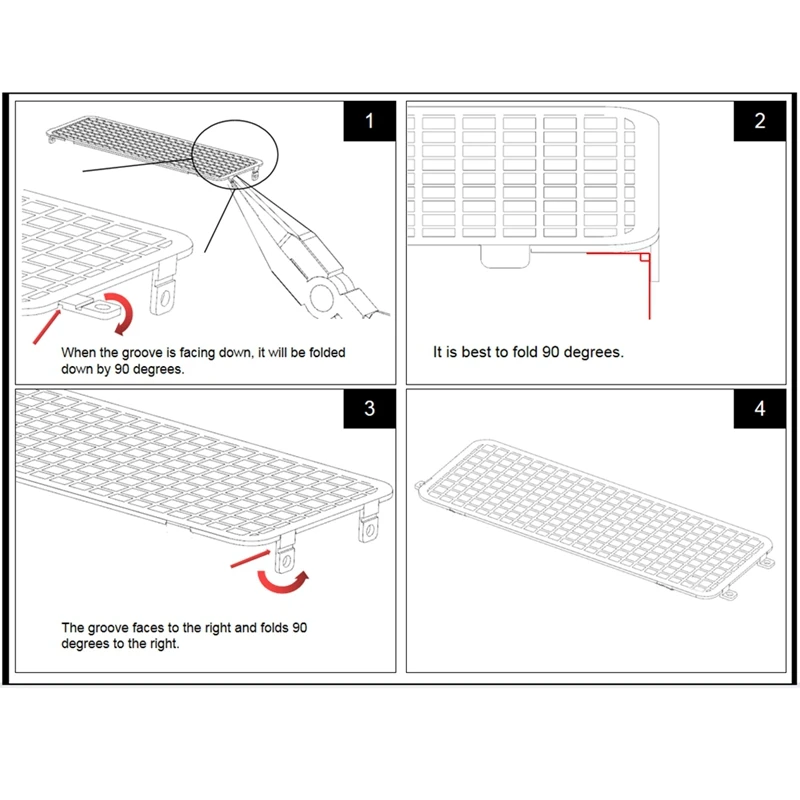 1

When the groove is facing down, it will be folded down by 90 degrees.

2

It is best to fold 90 degrees.

3

The groove faces to the right and folds 90 degrees to the right.

4