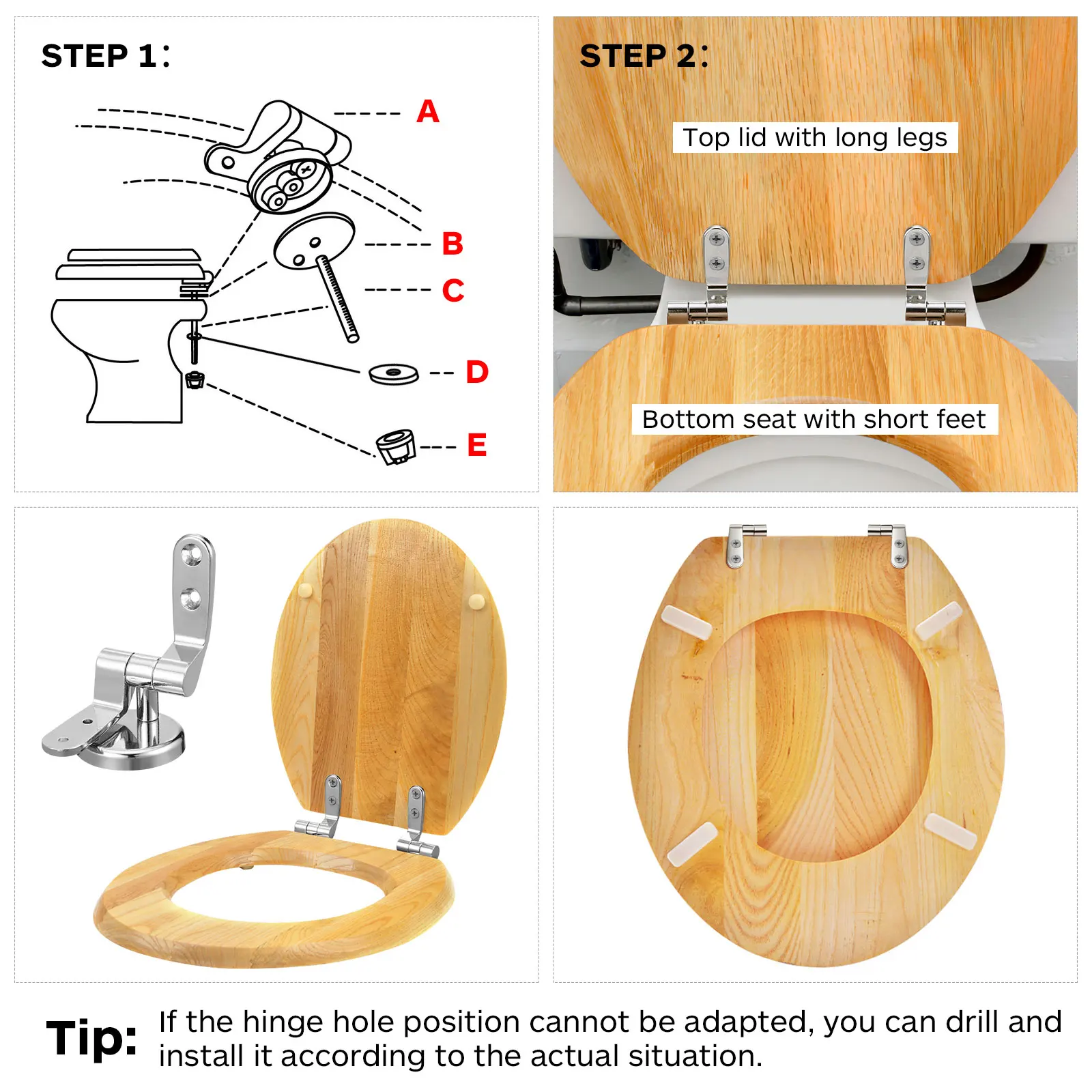 STEP 1:

A

B

C

D

E

STEP 2:

Top lid with long legs

Bottom seat with short feet

Tip: If the hinge hole position cannot be adapted, you can drill and install it according to the actual situation.