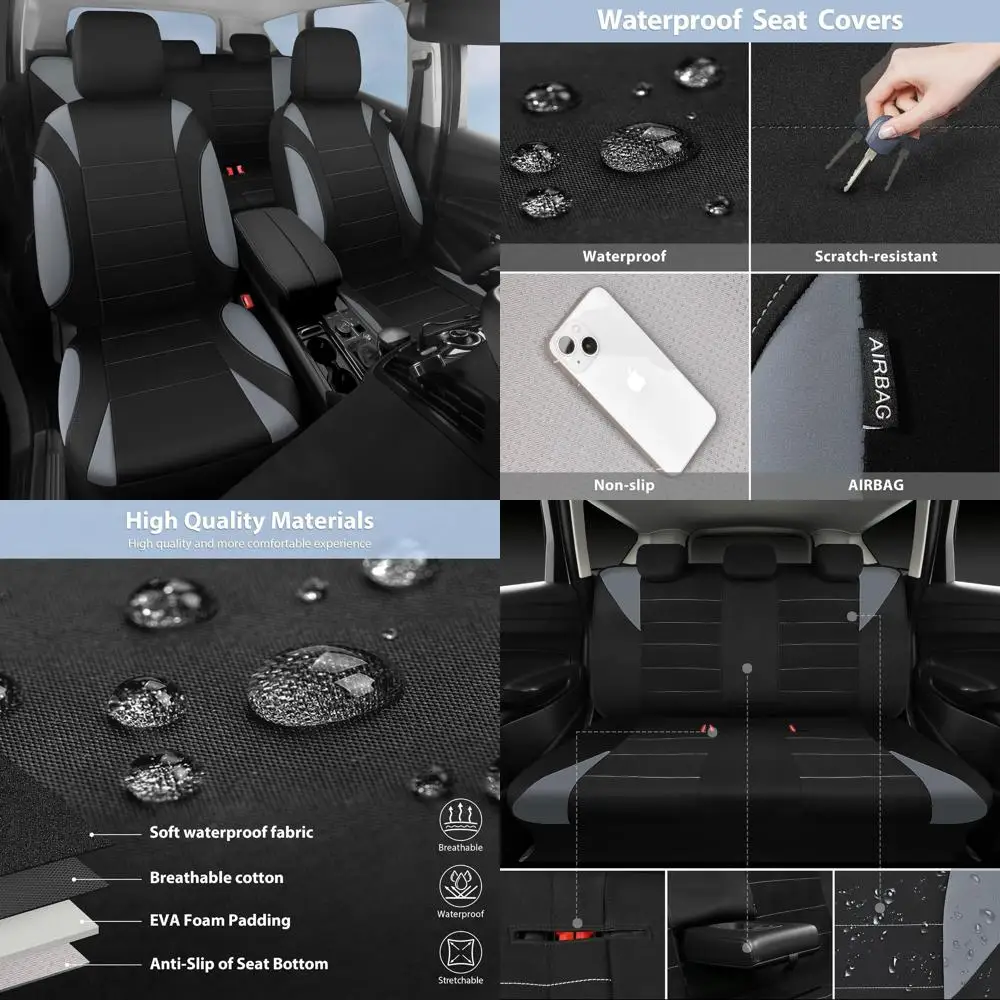 Waterproof Seat Covers

Waterproof

Scratch-resistant

Non-slip

AIRBAG

AIRBAG

High Quality Materials
High quality and more comfortable experience

Soft waterproof fabric

Breathable cotton

EVA Foam Padding

Anti-Slip of Seat Bottom

Breathable

Waterproof

Stretchable