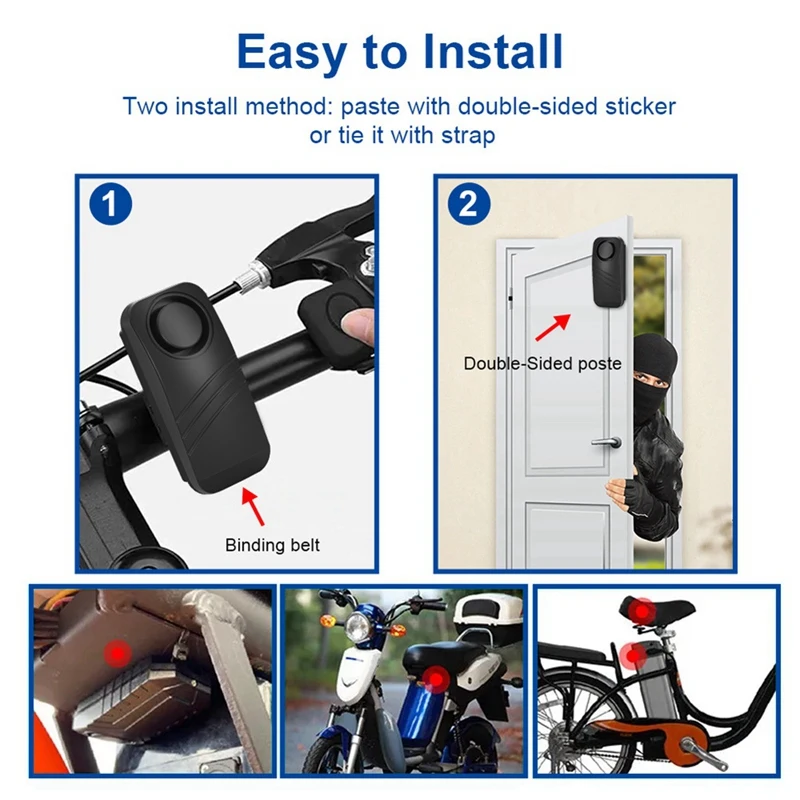 Easy to Install

Two install method: paste with double-sided sticker or tie it with strap

1

Binding belt

2

Double-Sided poste