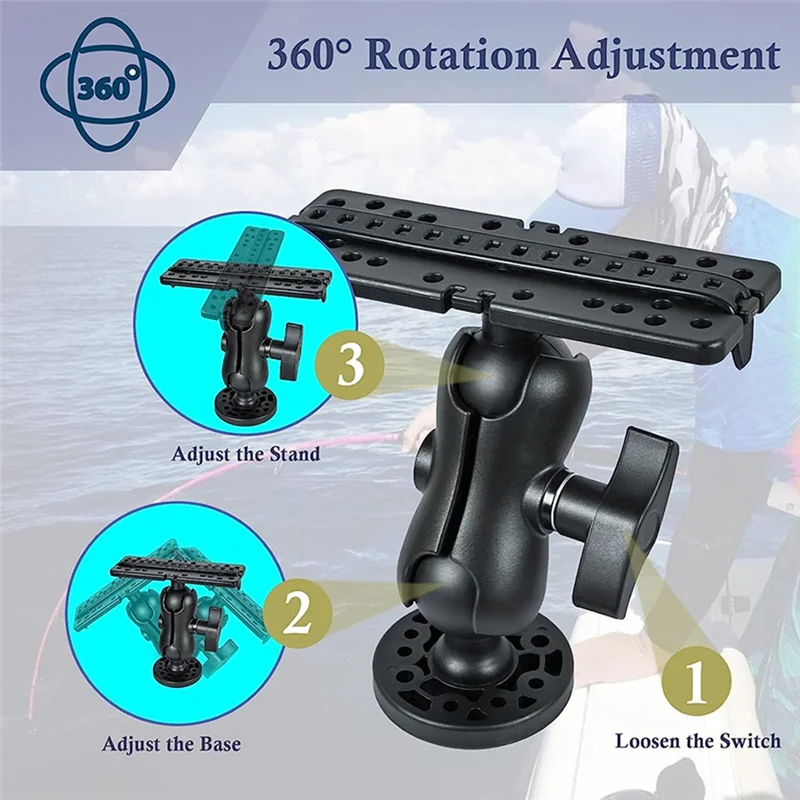 360°

360° Rotation Adjustment

3

Adjust the Stand

2

Adjust the Base

1

Loosen the Switch