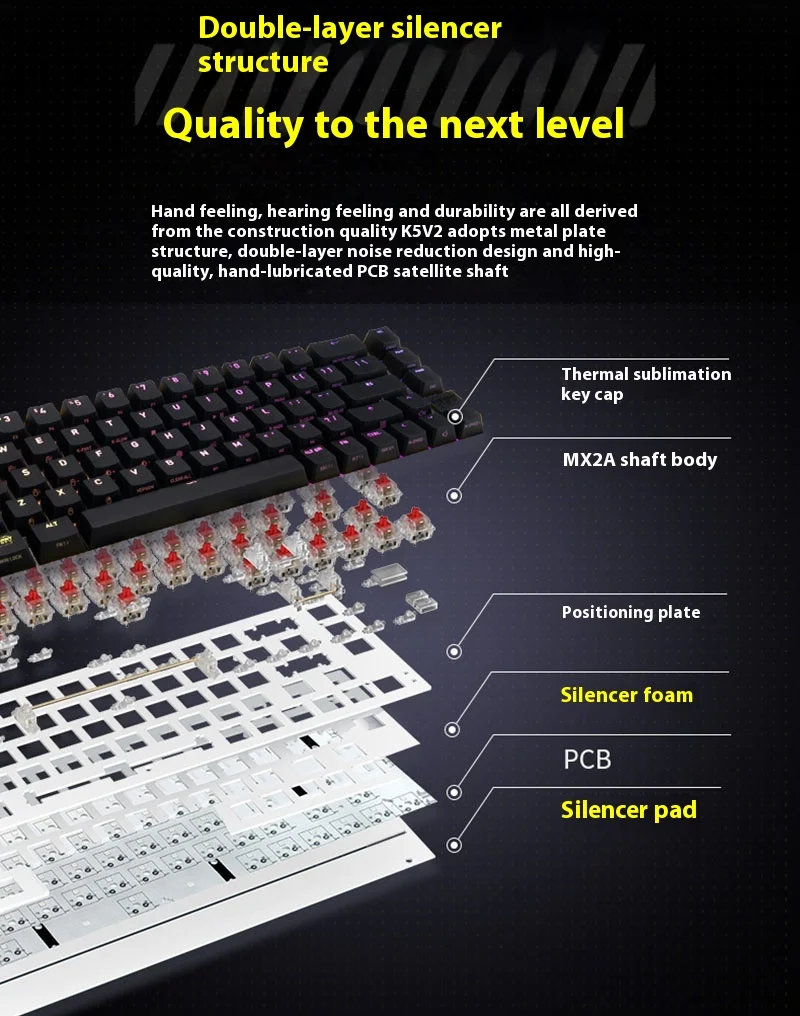 Double-layer silencer structure

Quality to the next level

Hand feeling, hearing feeling and durability are all derived from the construction quality K5V2 adopts metal plate structure, double-layer noise reduction design and high-quality, hand-lubricated PCB satellite shaft

Thermal sublimation key cap

MX2A shaft body

Positioning plate

Silencer foam

PCB

Silencer pad